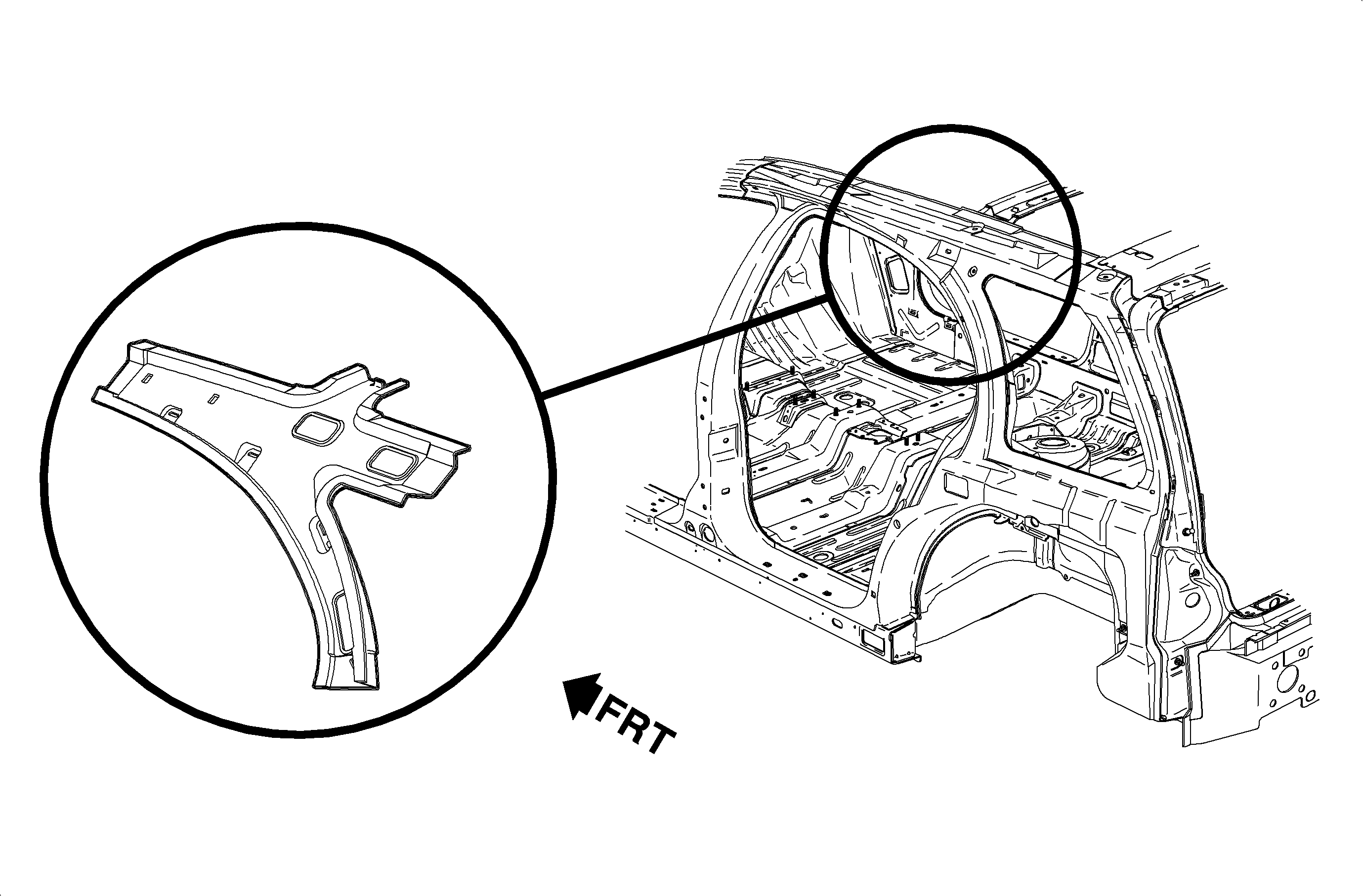 FRT