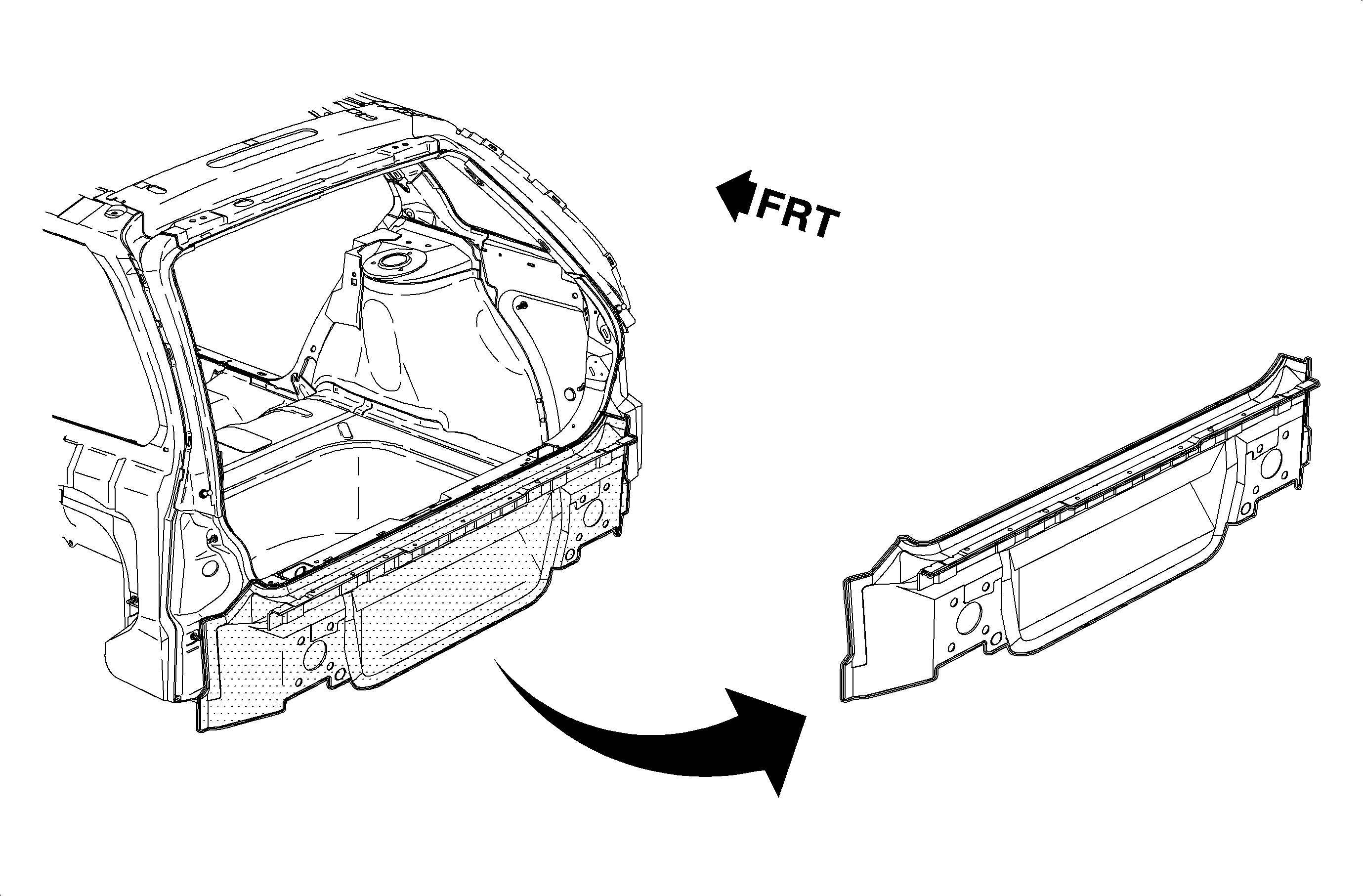 FRT