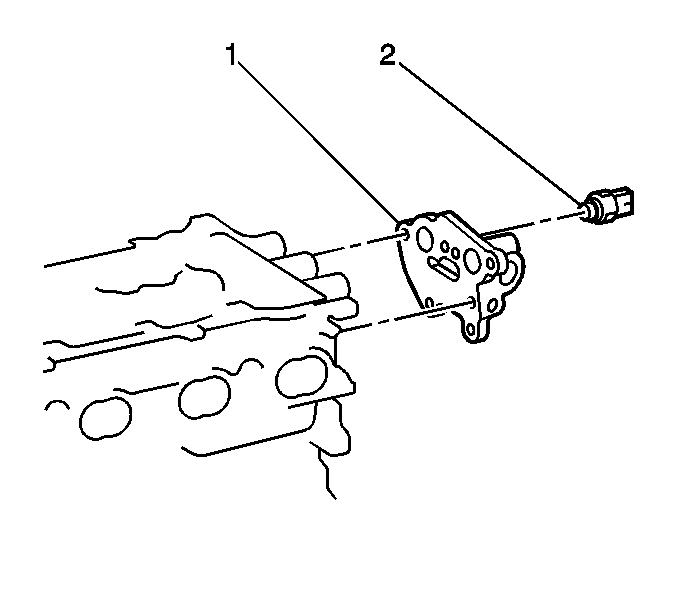 1

2