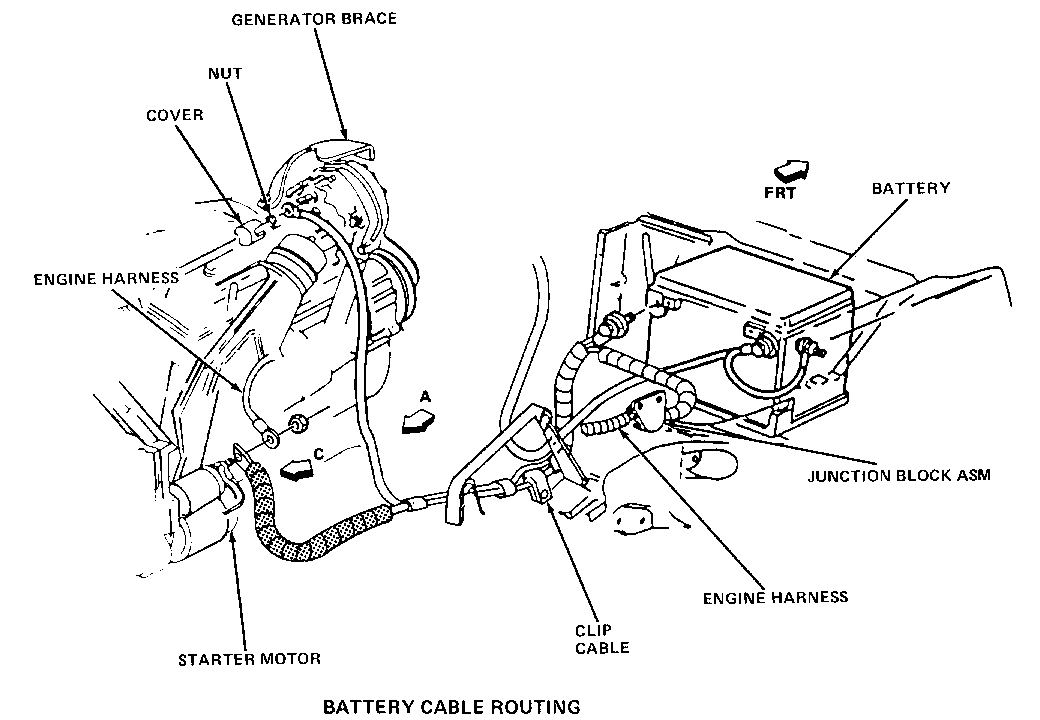 GENERATOR BRACE

NUT

COVER

FRT

BATTERY

ENGINE HARNESS

A

C

JUNCTION BLOCK ASM

ENGINE HARNESS

CLIP CABLE

STARTER MOTOR

BATTERY CABLE ROUTING