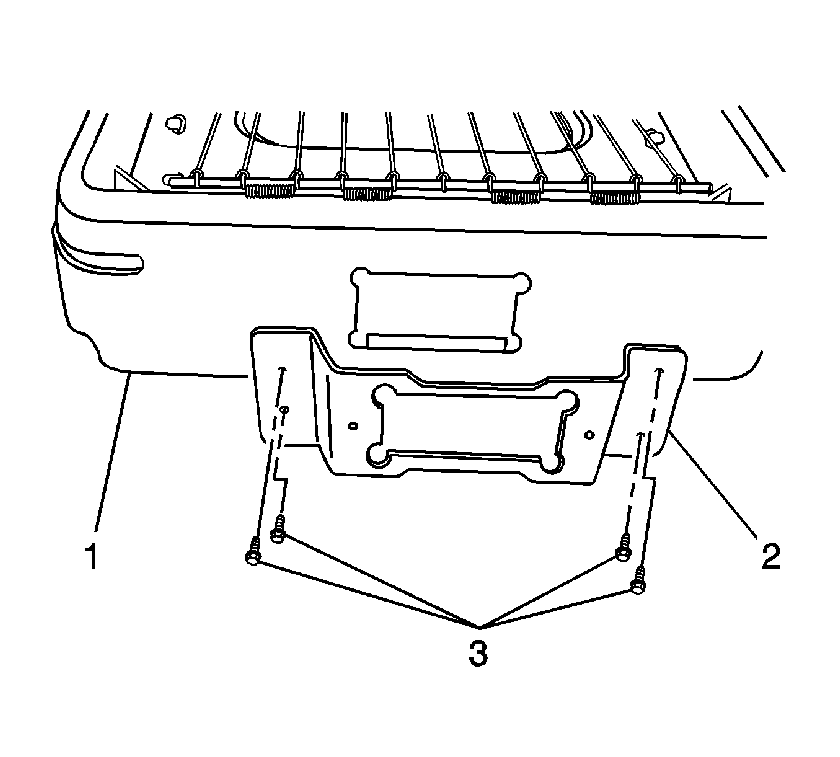 1
2
3