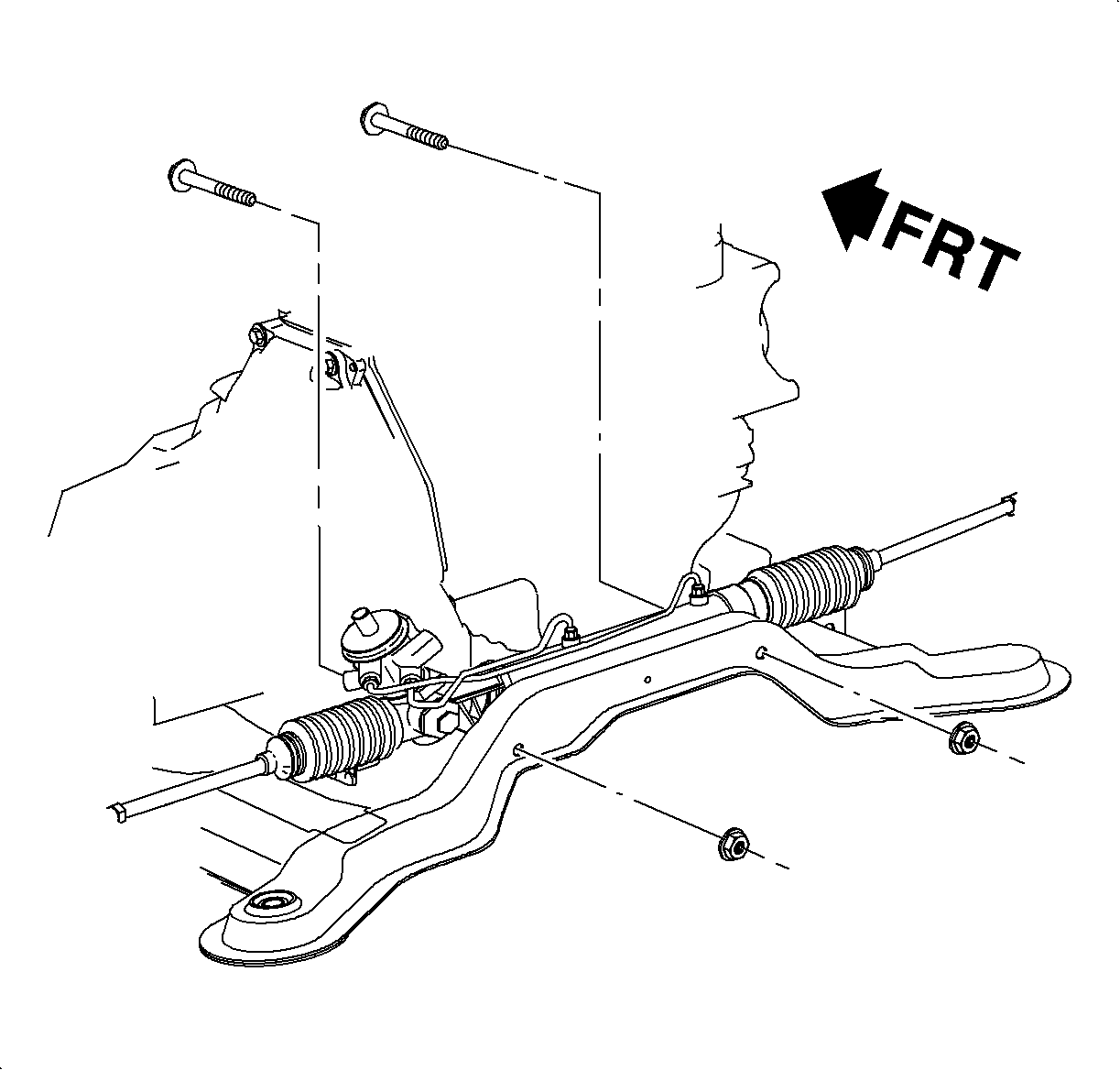 FRT