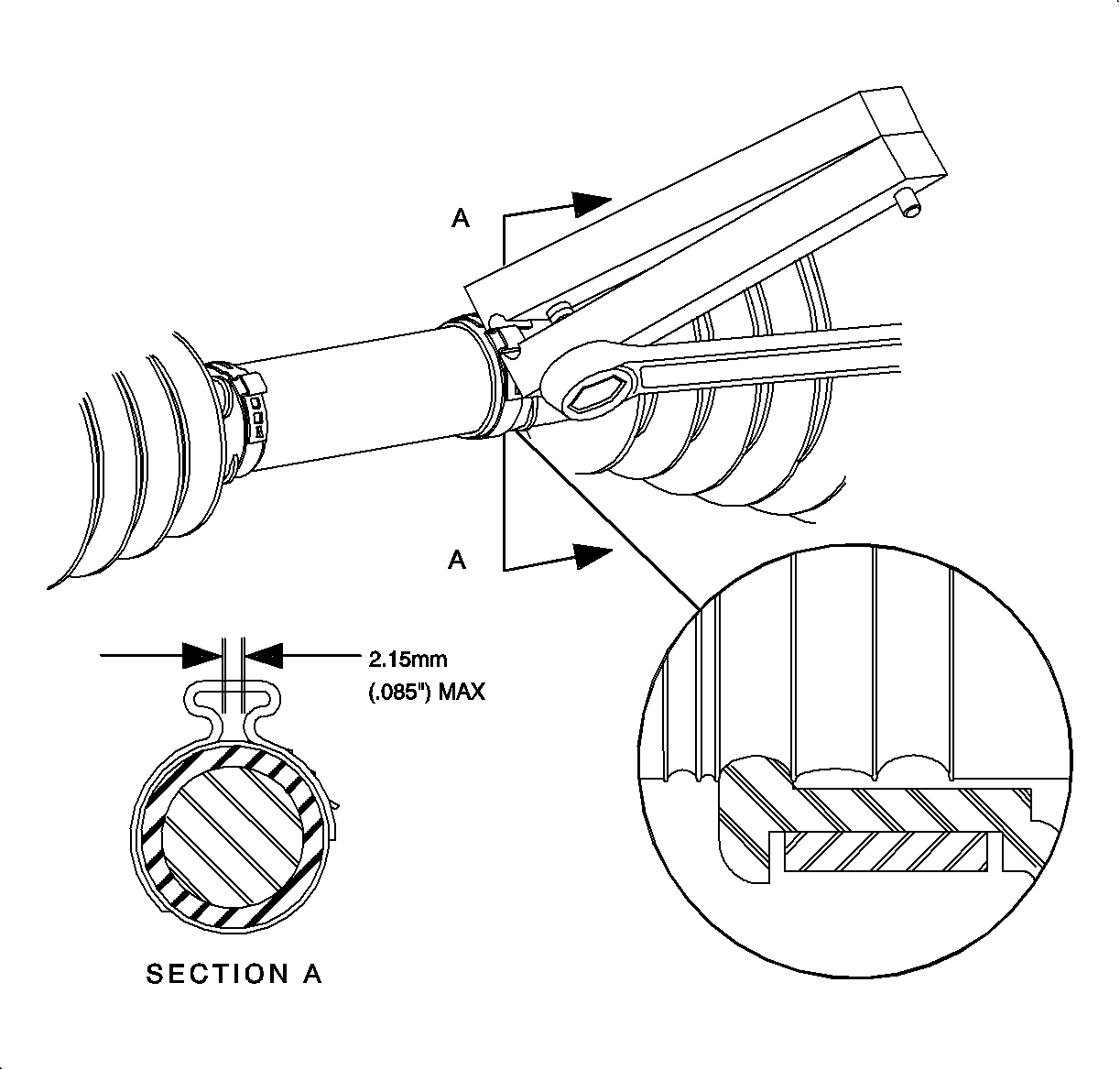 A

A

2.15mm
(.085") MAX

SECTION A