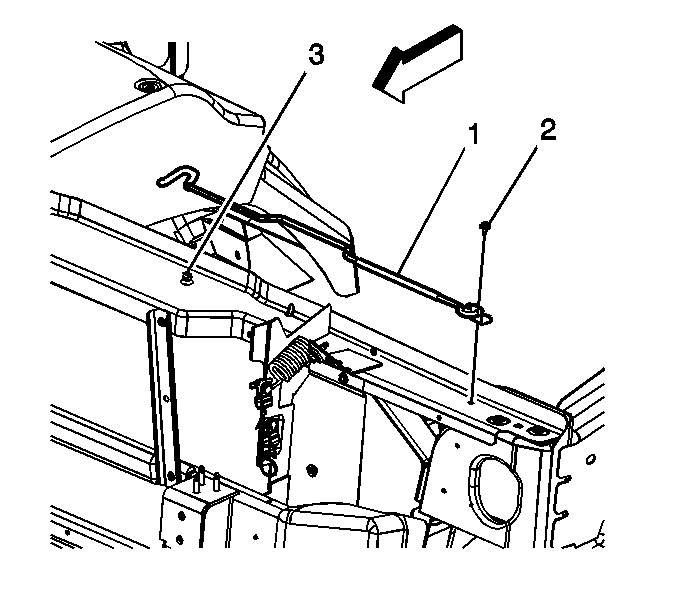 3
1
2