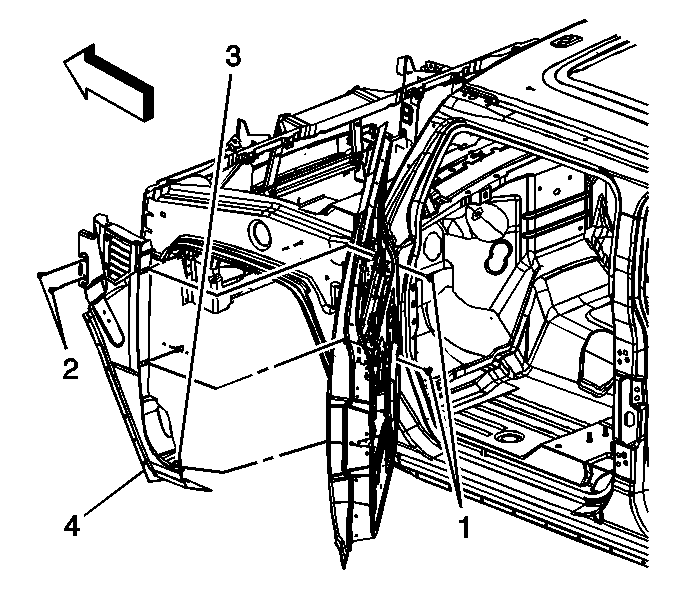 3
2
4
1