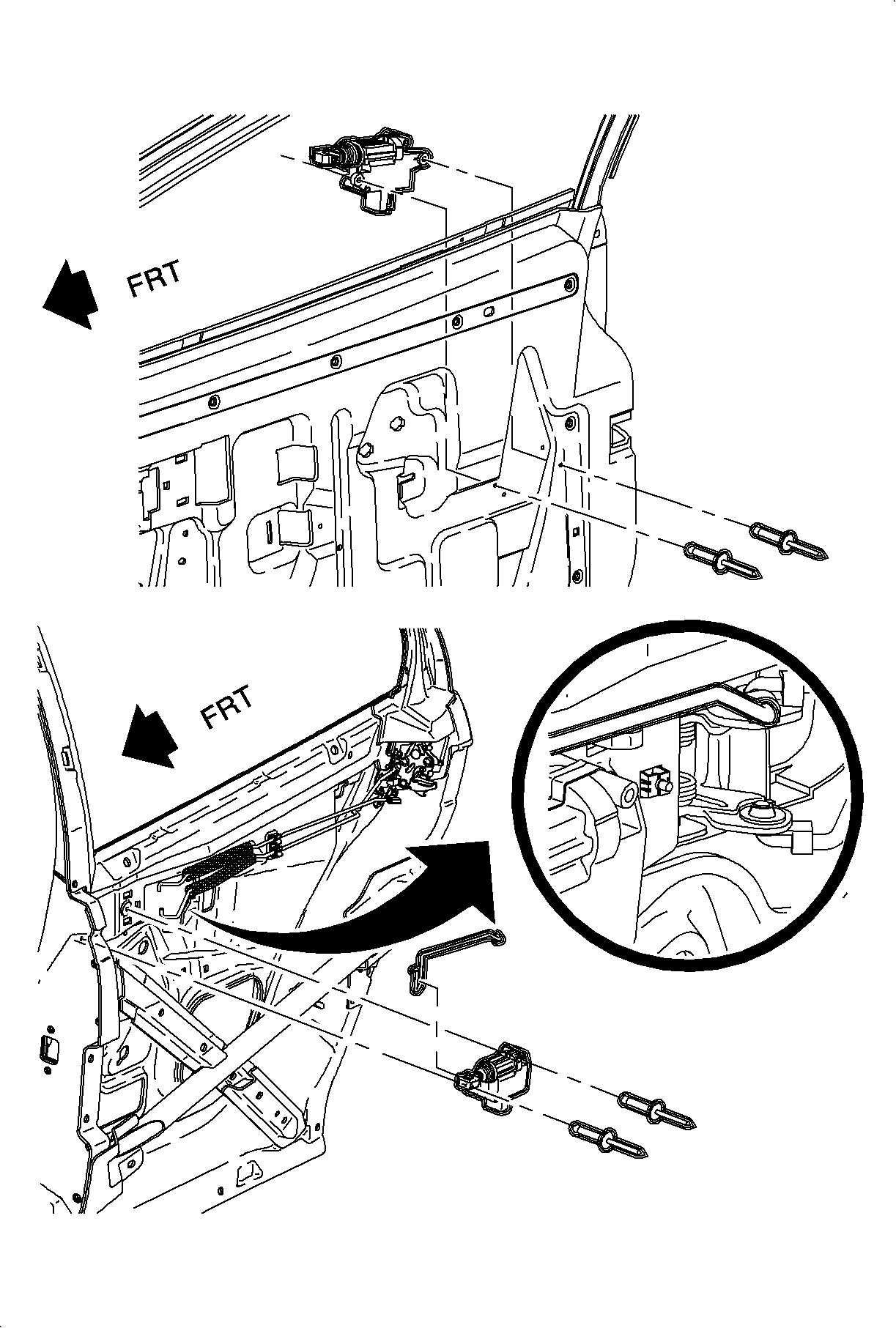 FRT

FRT