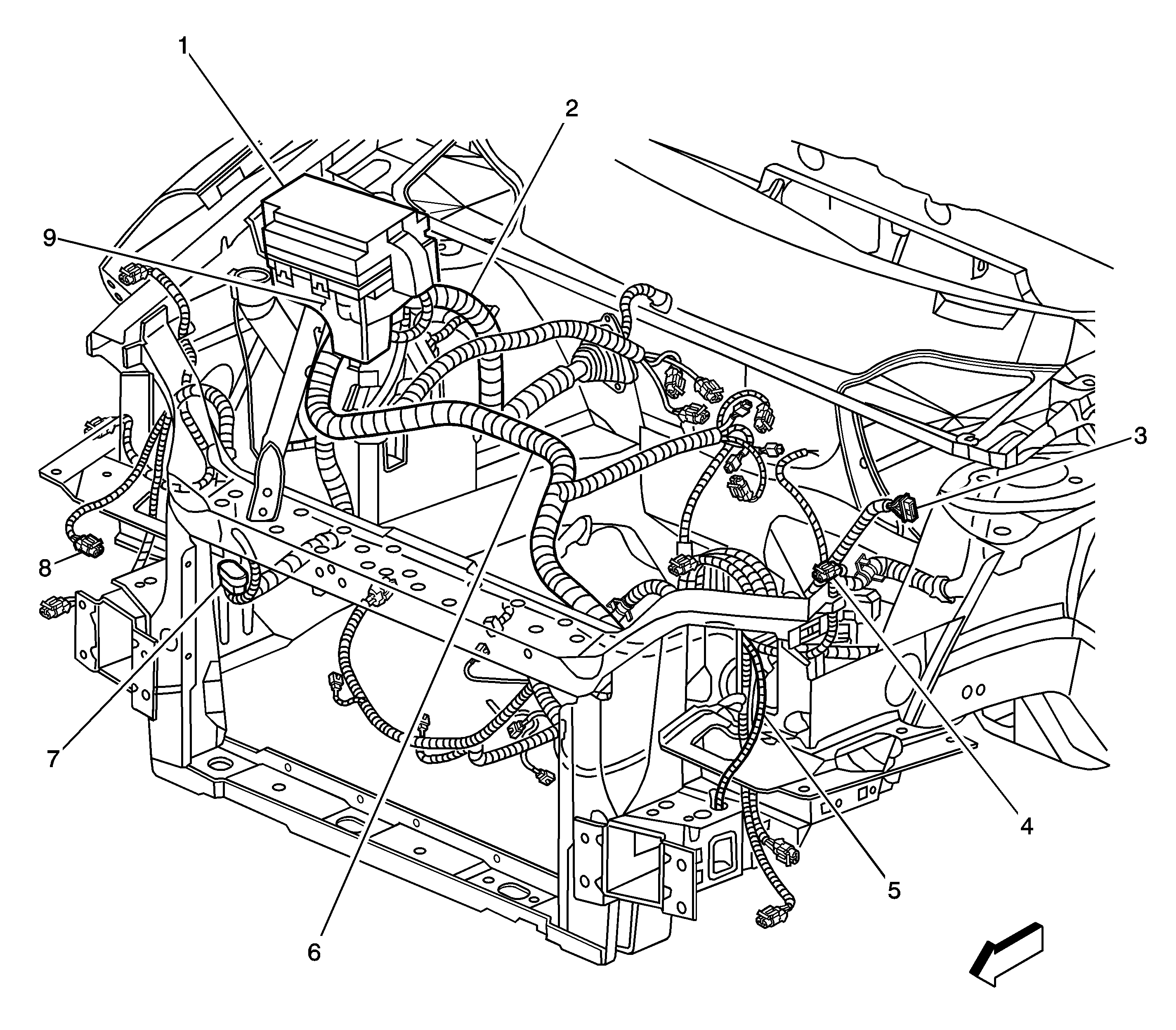 1
2
9
3
8
7
4
5
6