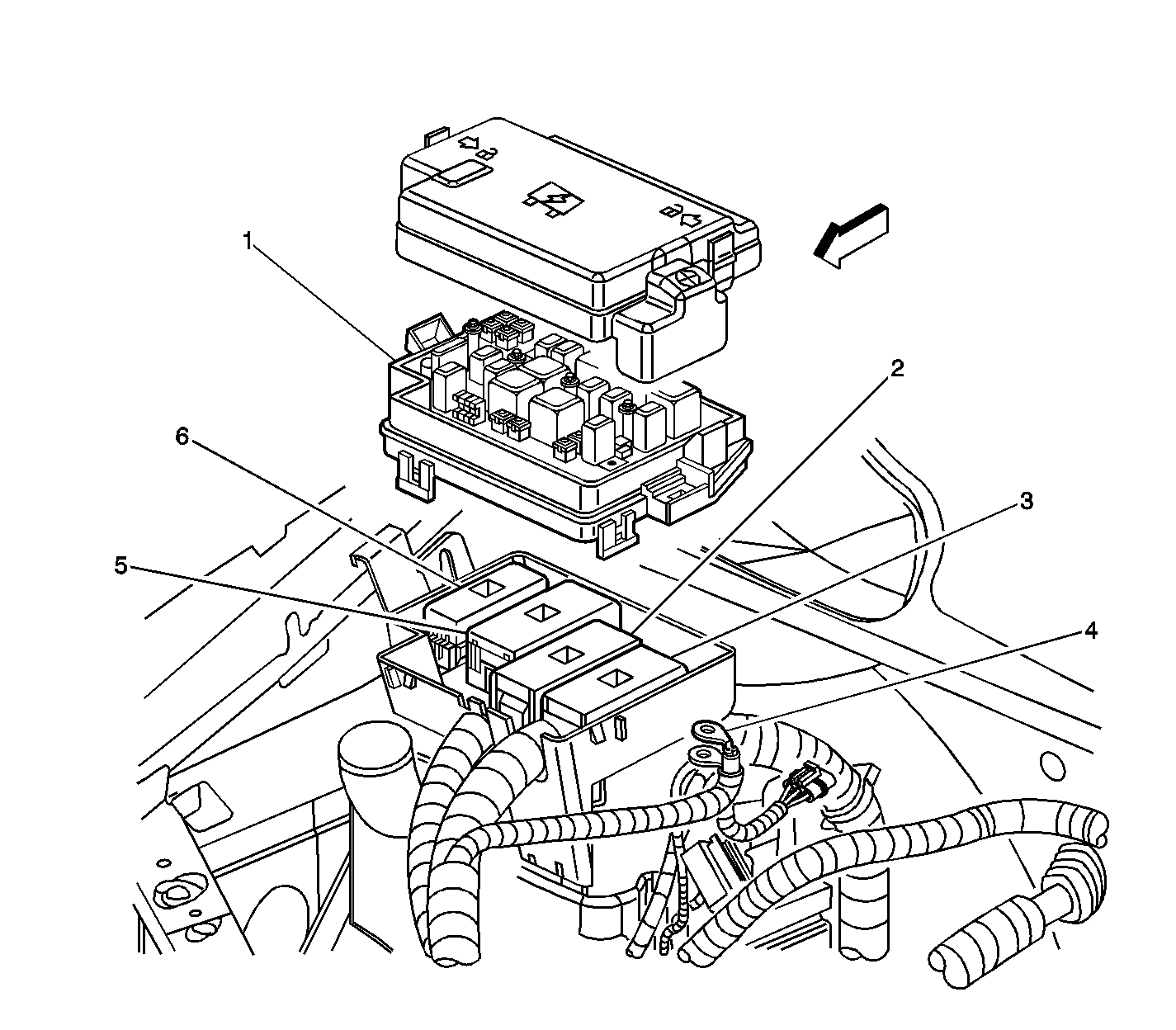 1
2
6
3
5
4