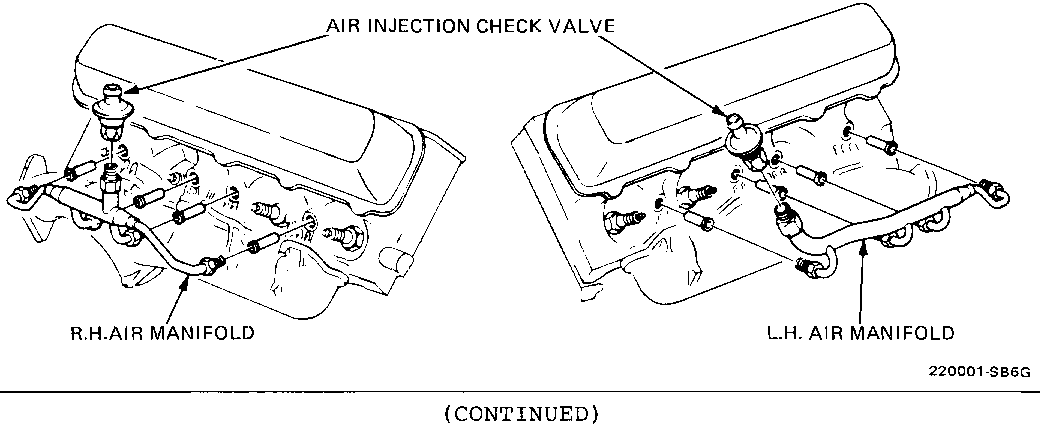 AIR INJECTION CHECK VALVE

R.H.AIR MANIFOLD

L.H. AIR MANIFOLD

220001-SB6G

(CONTINUED)