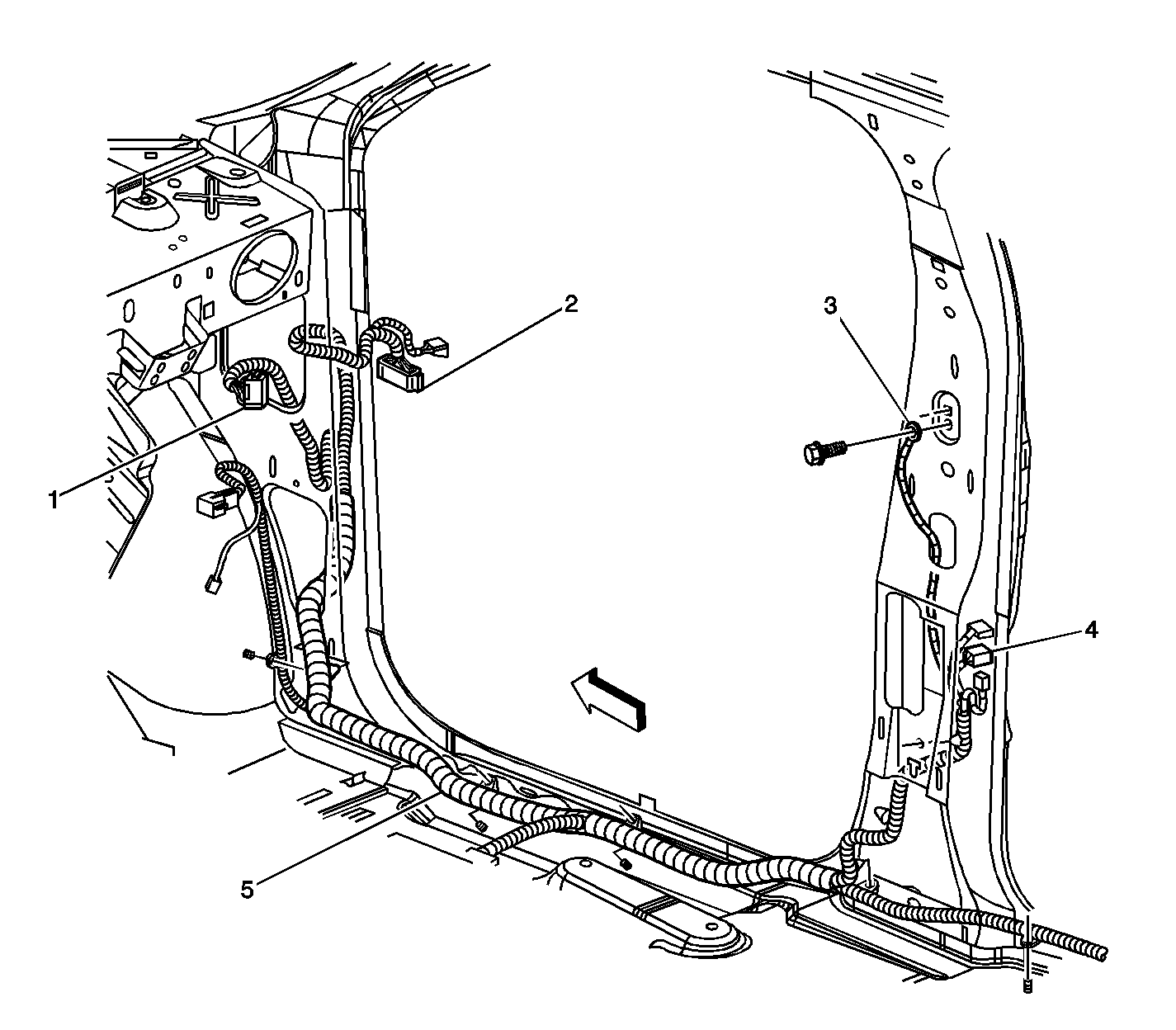 2
3
1
4
5