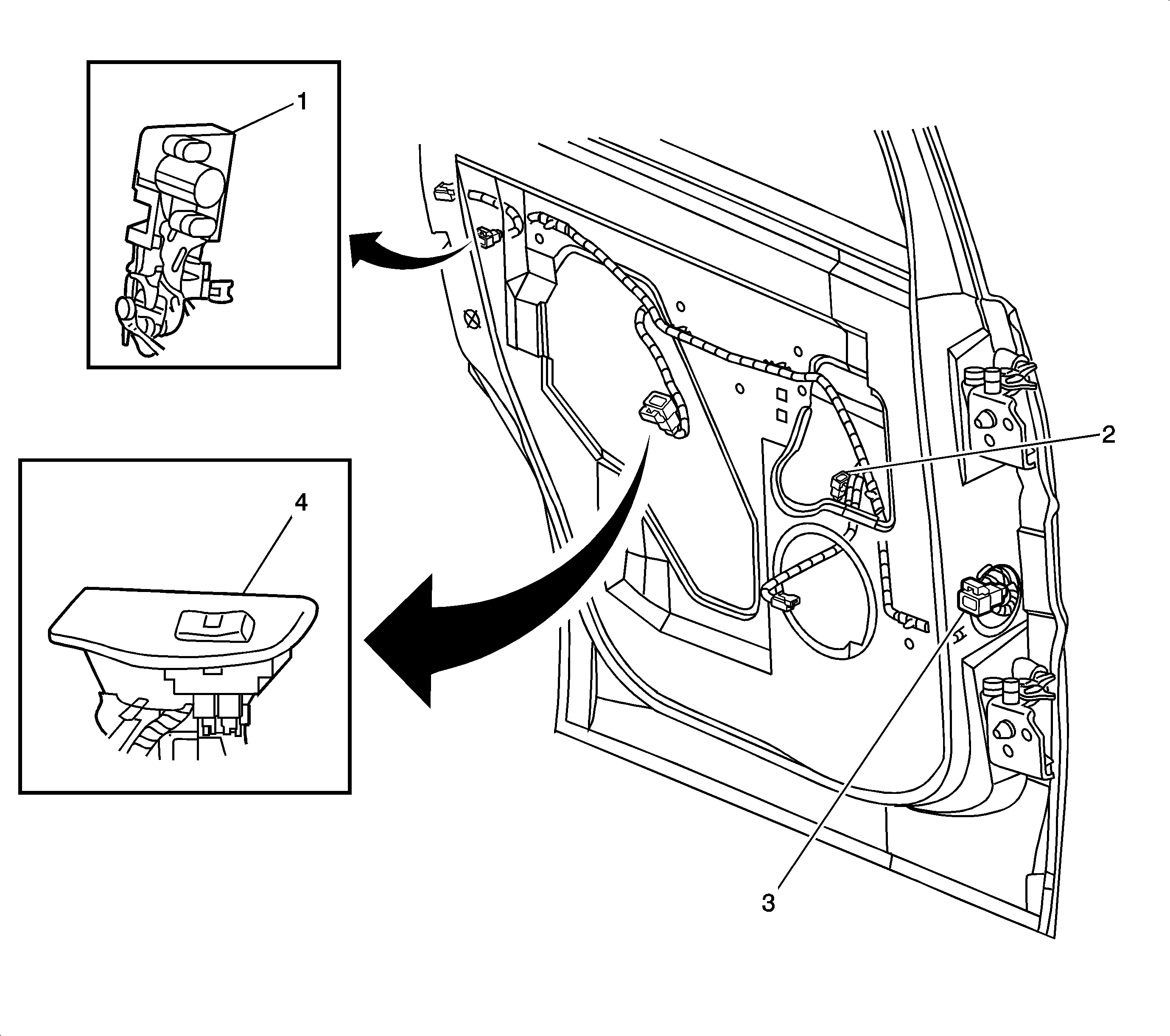 1
2
4
3