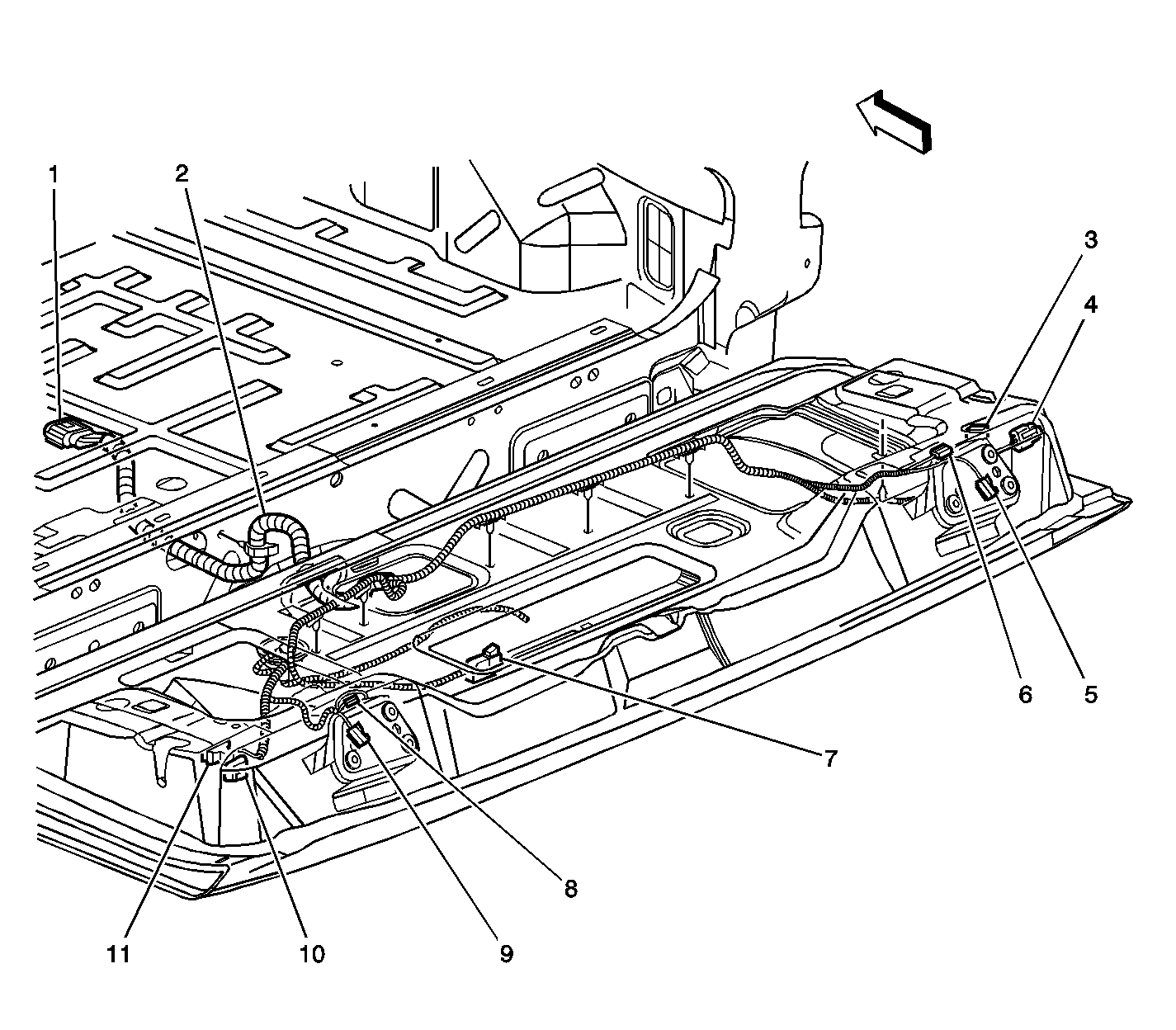 1
2
3
4
6
5
7
8
9
10
11