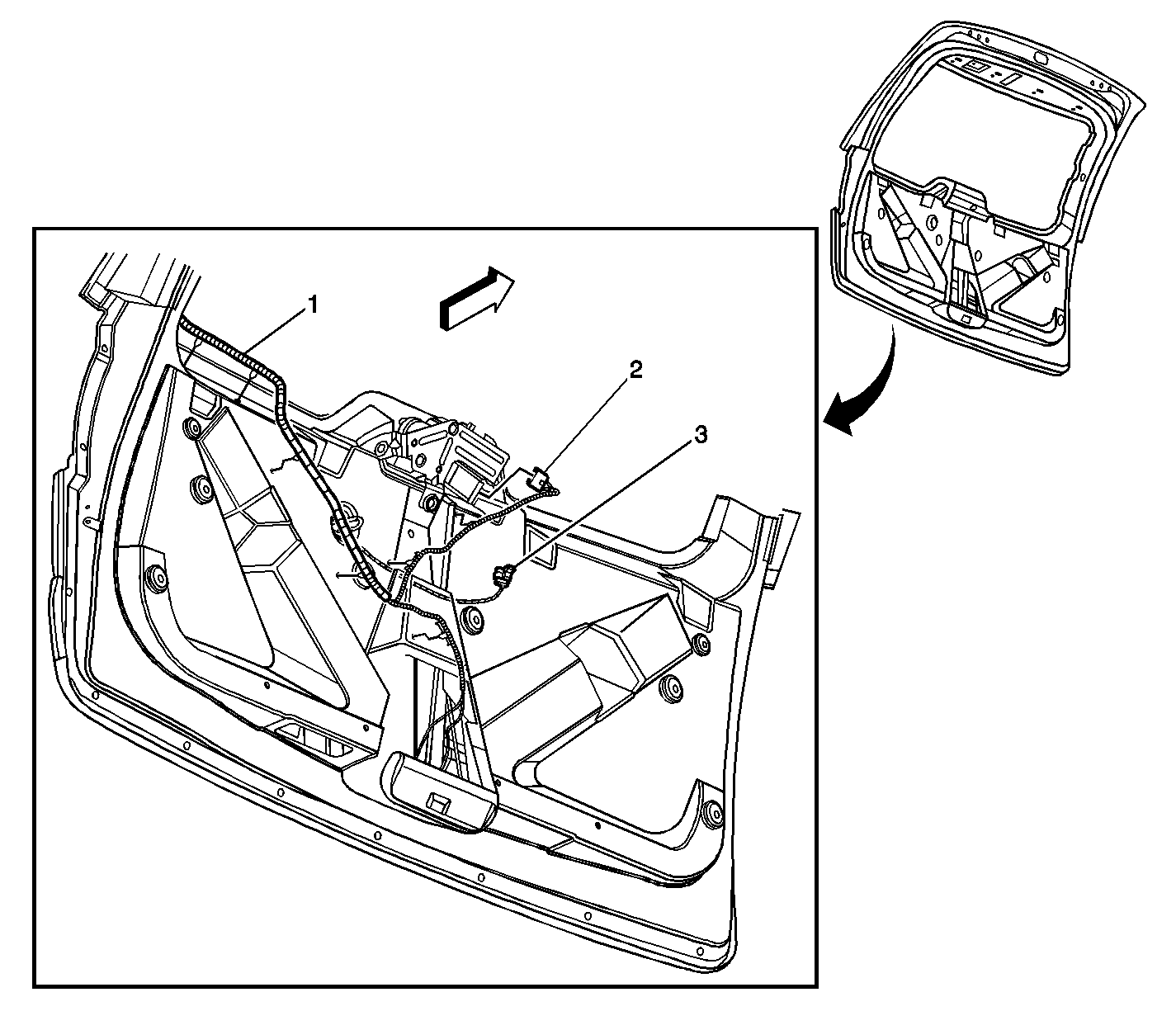 1
2
3