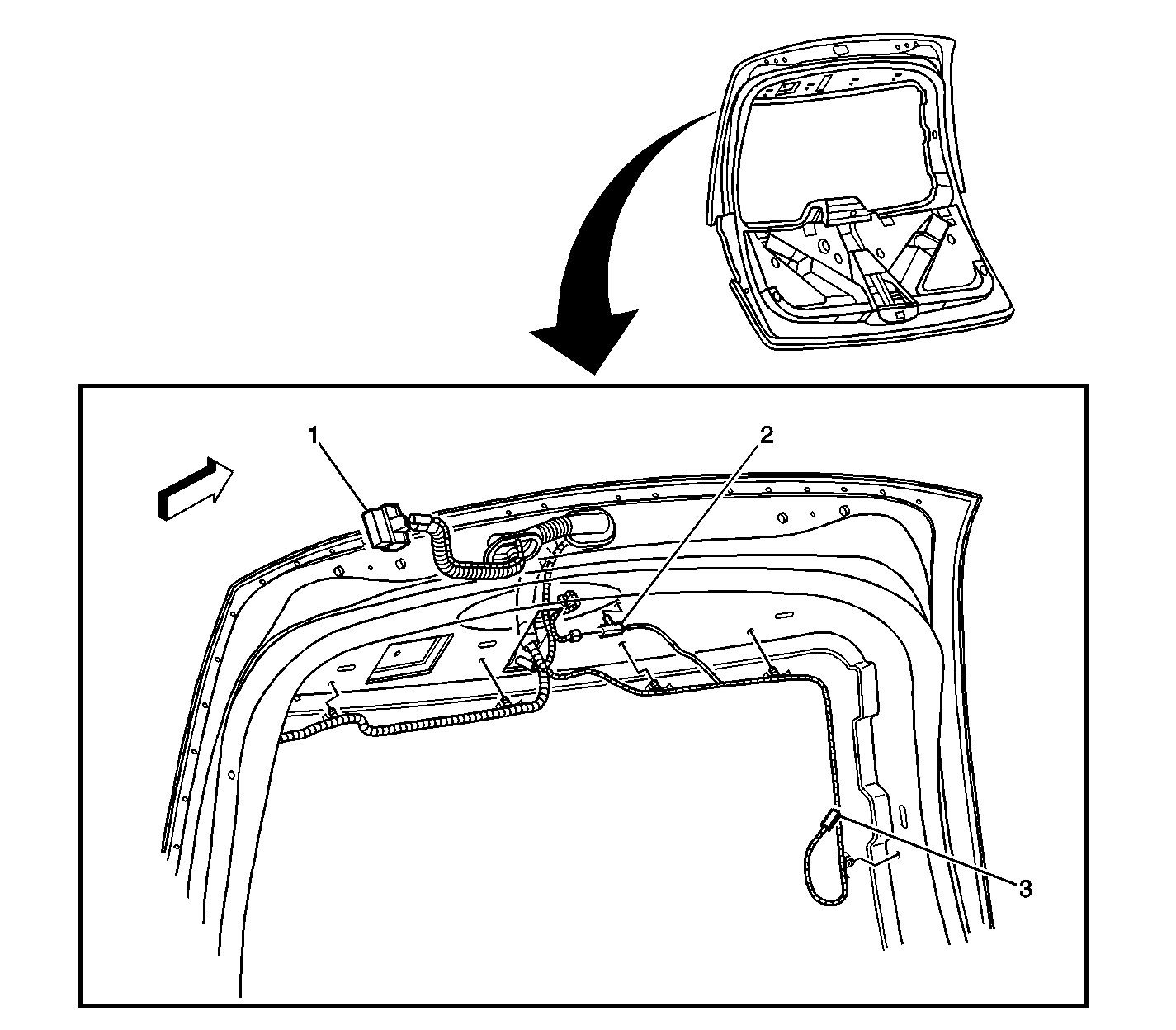 1
2
3