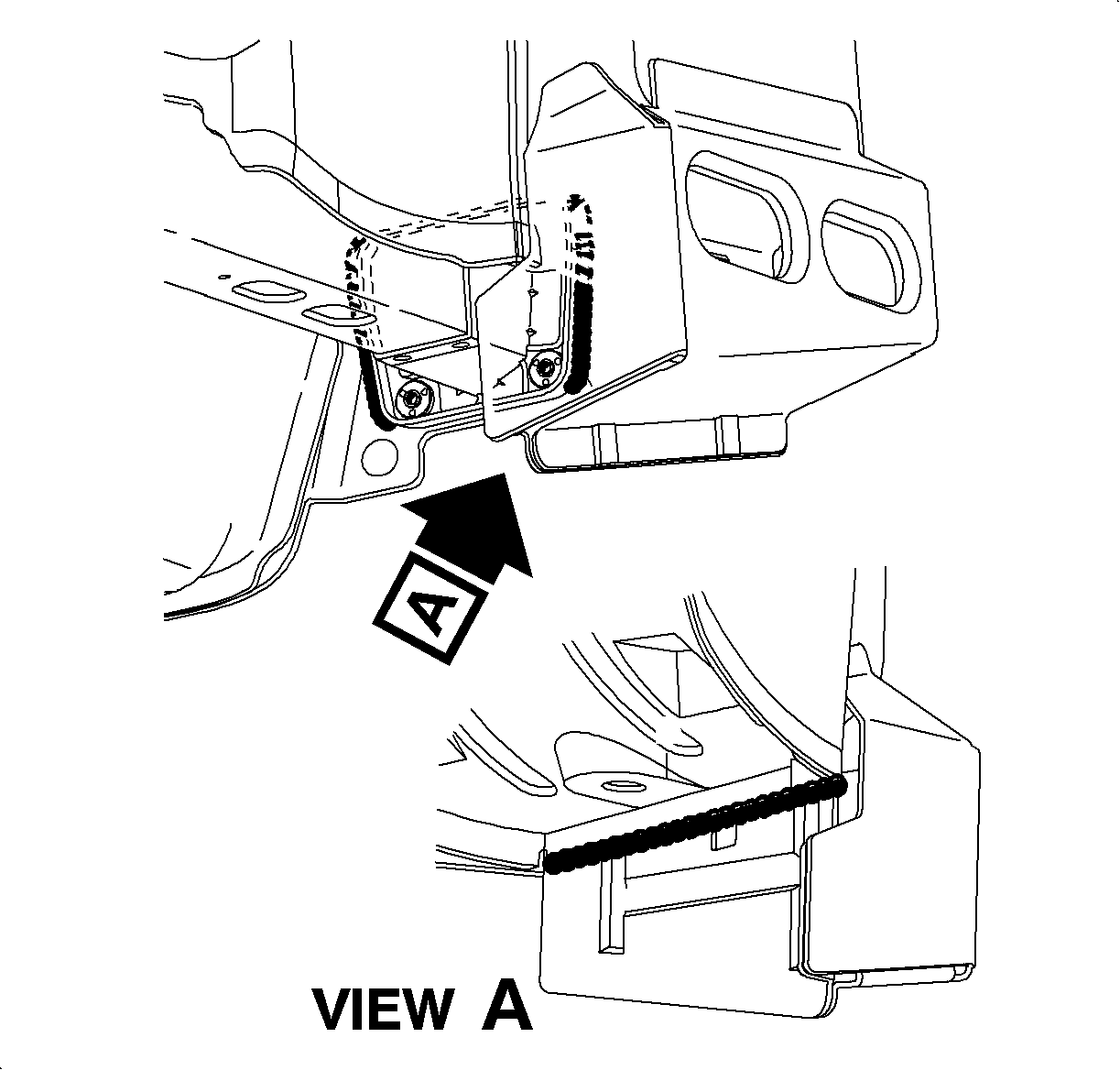 A

VIEW A