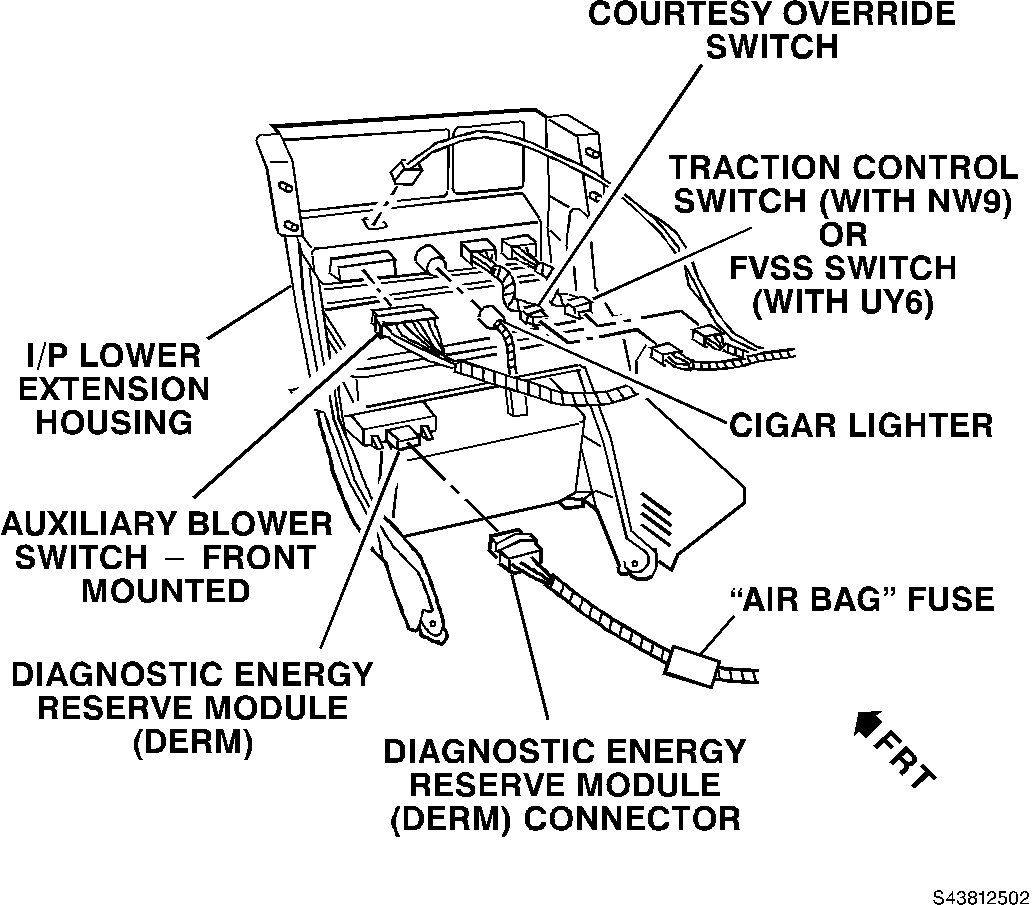 COURTESY OVERRIDE SWITCH

TRACTION CONTROL SWITCH (WITH NW9) OR FVSS SWITCH (WITH UY6)

I/P LOWER EXTENSION HOUSING

CIGAR LIGHTER

AUXILIARY BLOWER SWITCH – FRONT MOUNTED

"AIR BAG" FUSE

DIAGNOSTIC ENERGY RESERVE MODULE (DERM)

DIAGNOSTIC ENERGY RESERVE MODULE (DERM) CONNECTOR

FRT

S43812502