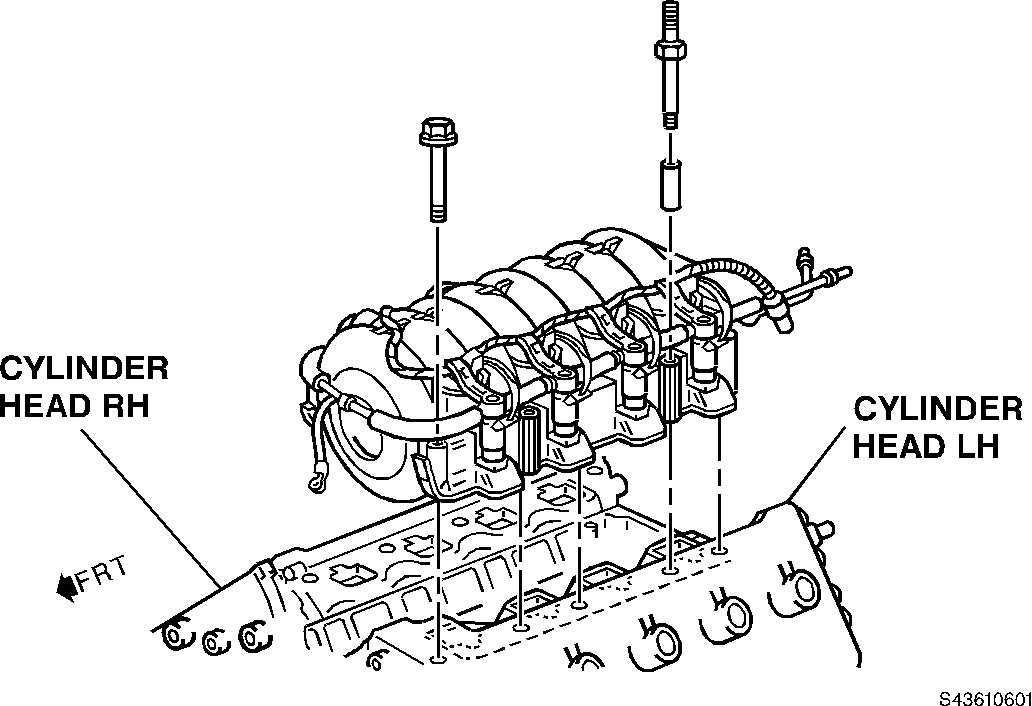 CYLINDER HEAD RH

CYLINDER HEAD LH

FRT

S43610601