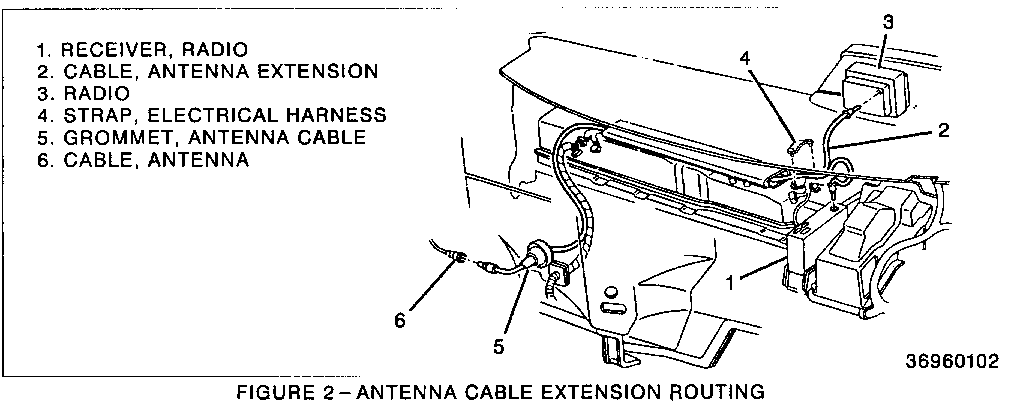 1. RECEIVER, RADIO
2. CABLE, ANTENNA EXTENSION
3. RADIO
4. STRAP, ELECTRICAL HARNESS
5. GROMMET, ANTENNA CABLE
6. CABLE, ANTENNA

3
4
2
1
6
5

36960102

FIGURE 2 – ANTENNA CABLE EXTENSION ROUTING