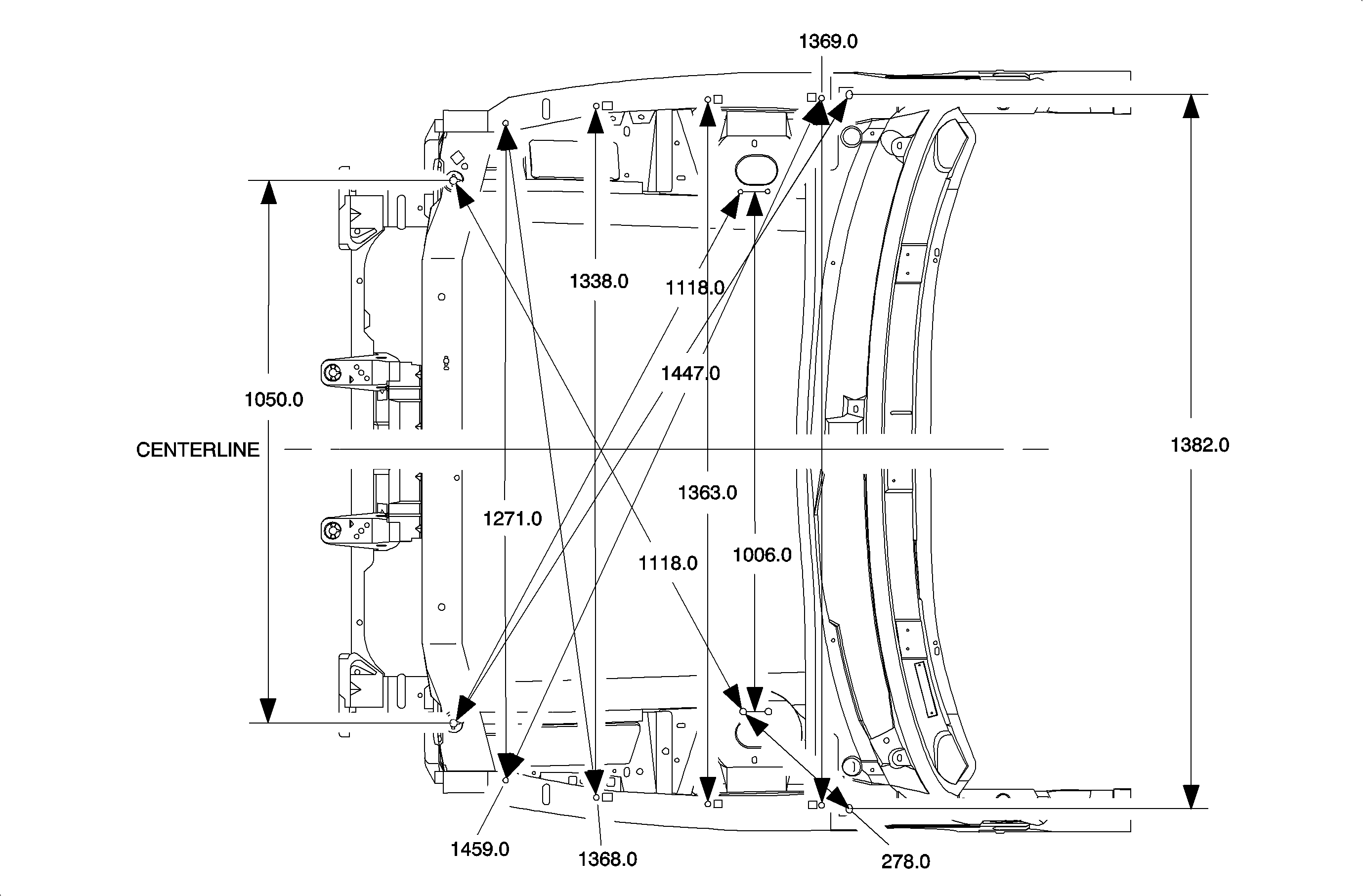 1369.0

1338.0

1118.0

1447.0

1050.0

CENTERLINE

1382.0

1363.0

1271.0

1118.0

1006.0

1459.0

1368.0

278.0