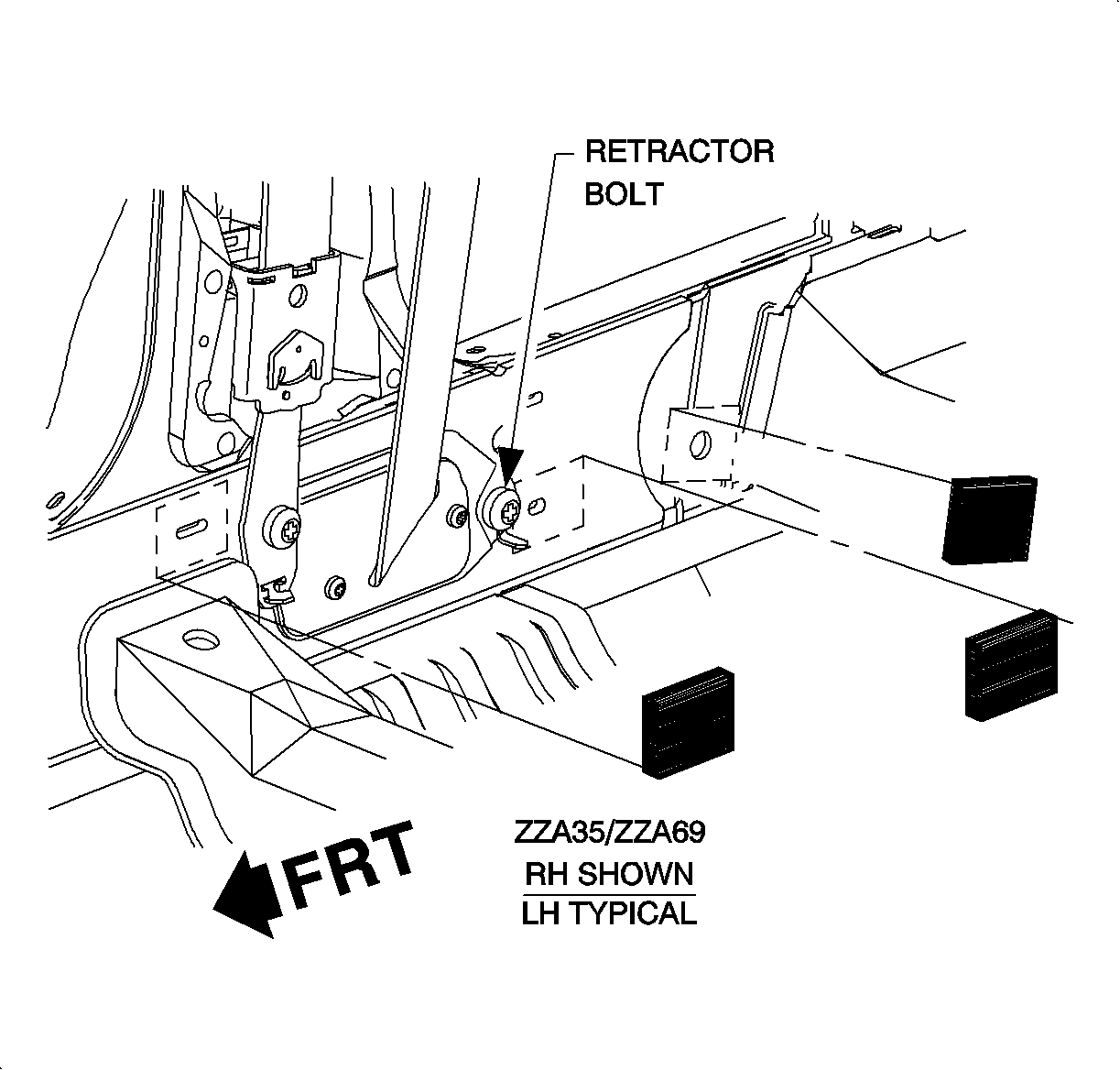 RETRACTOR BOLT

FRT

ZZA35/ZZA69
RH SHOWN
LH TYPICAL