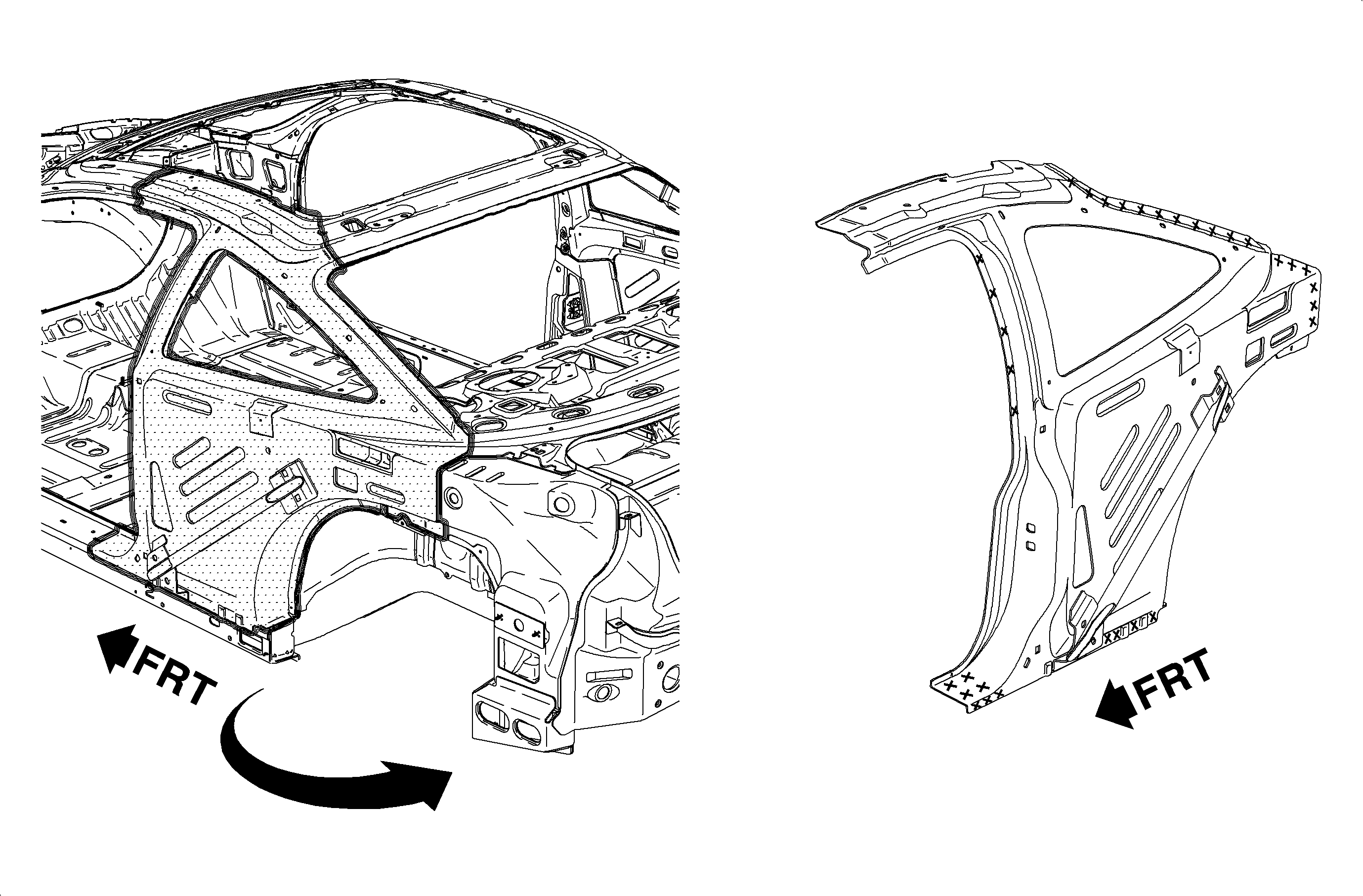 FRT

FRT