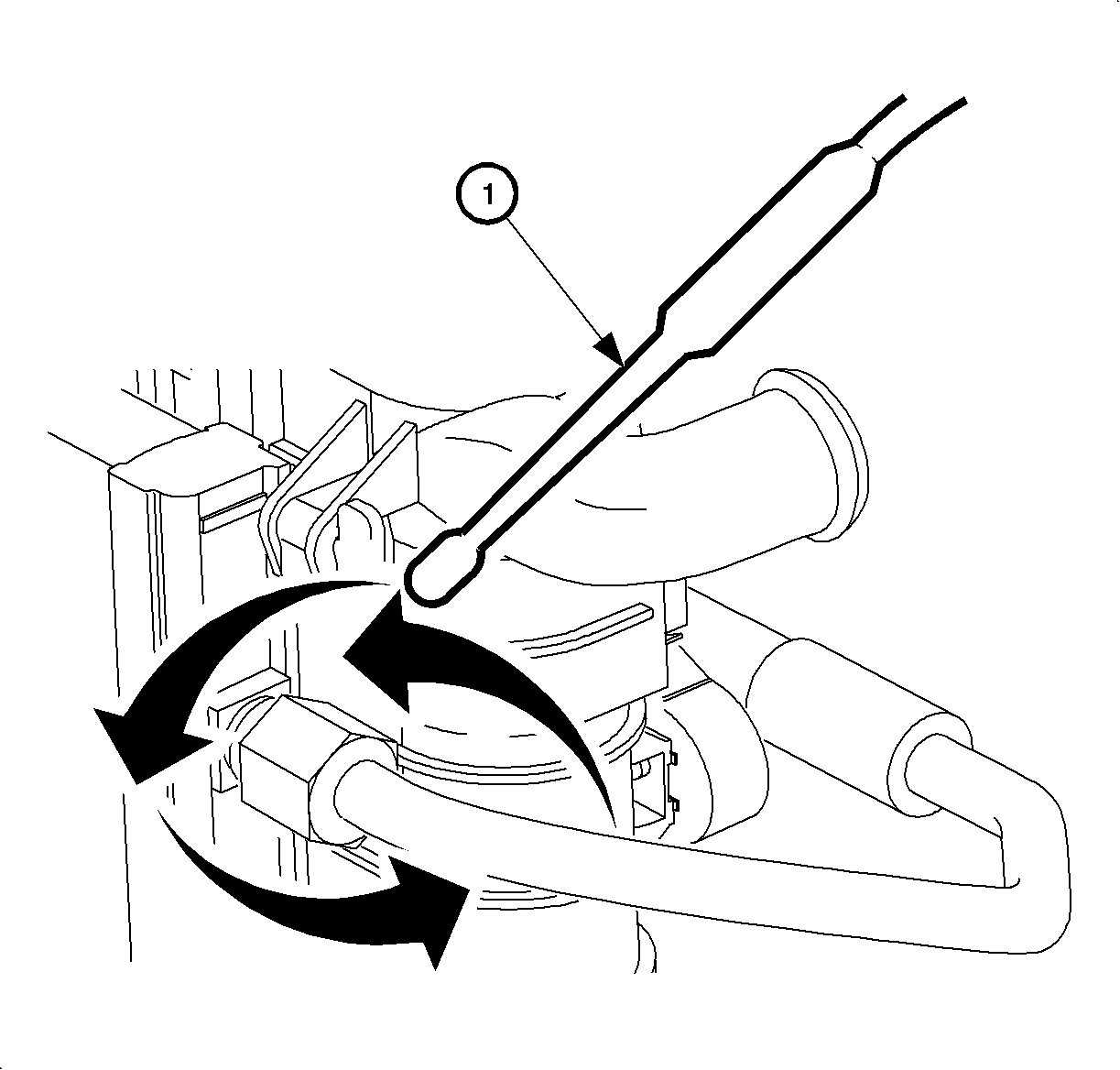 1