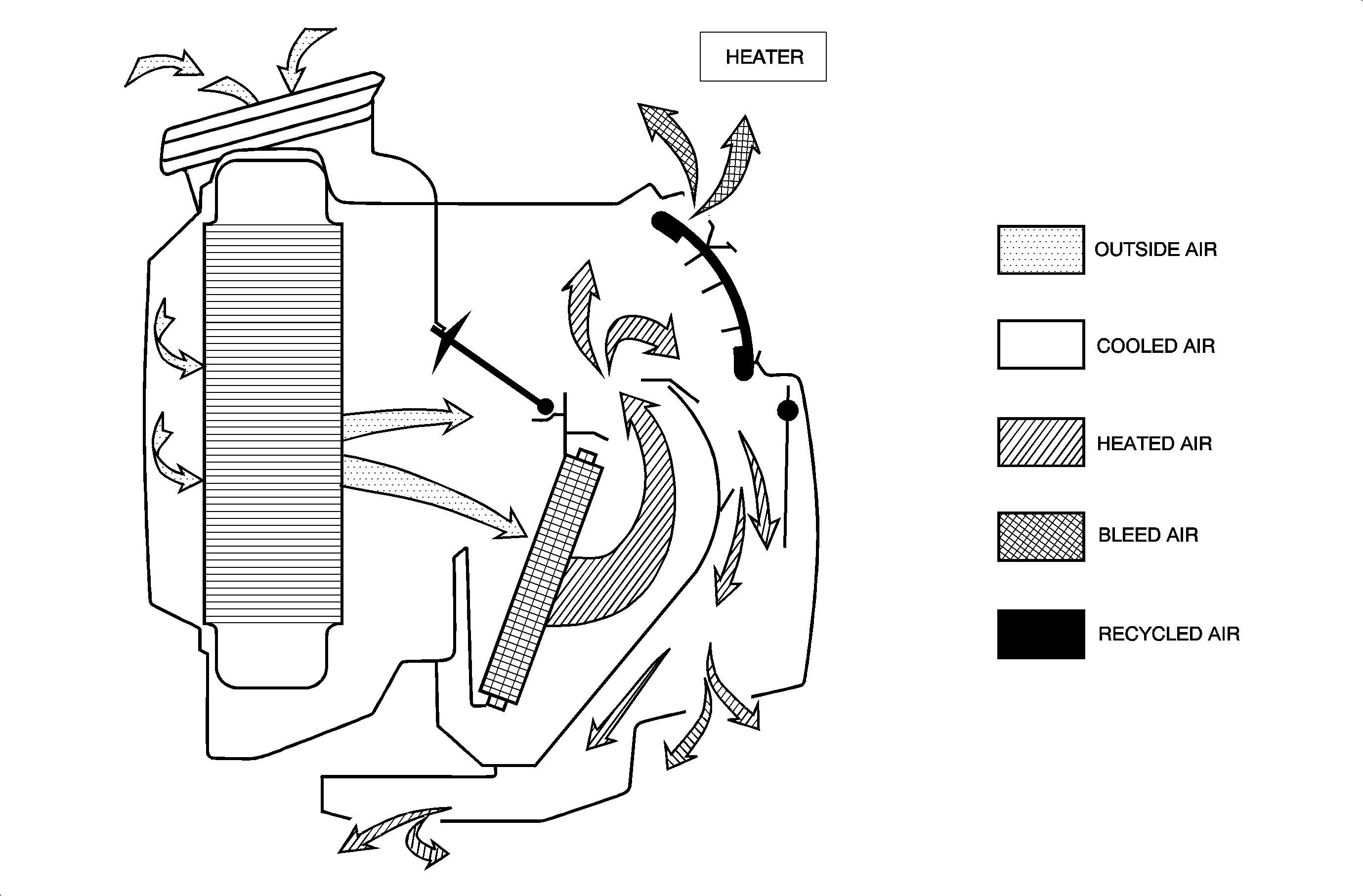 HEATER

OUTSIDE AIR

COOLED AIR

HEATED AIR

BLEED AIR

RECYCLED AIR