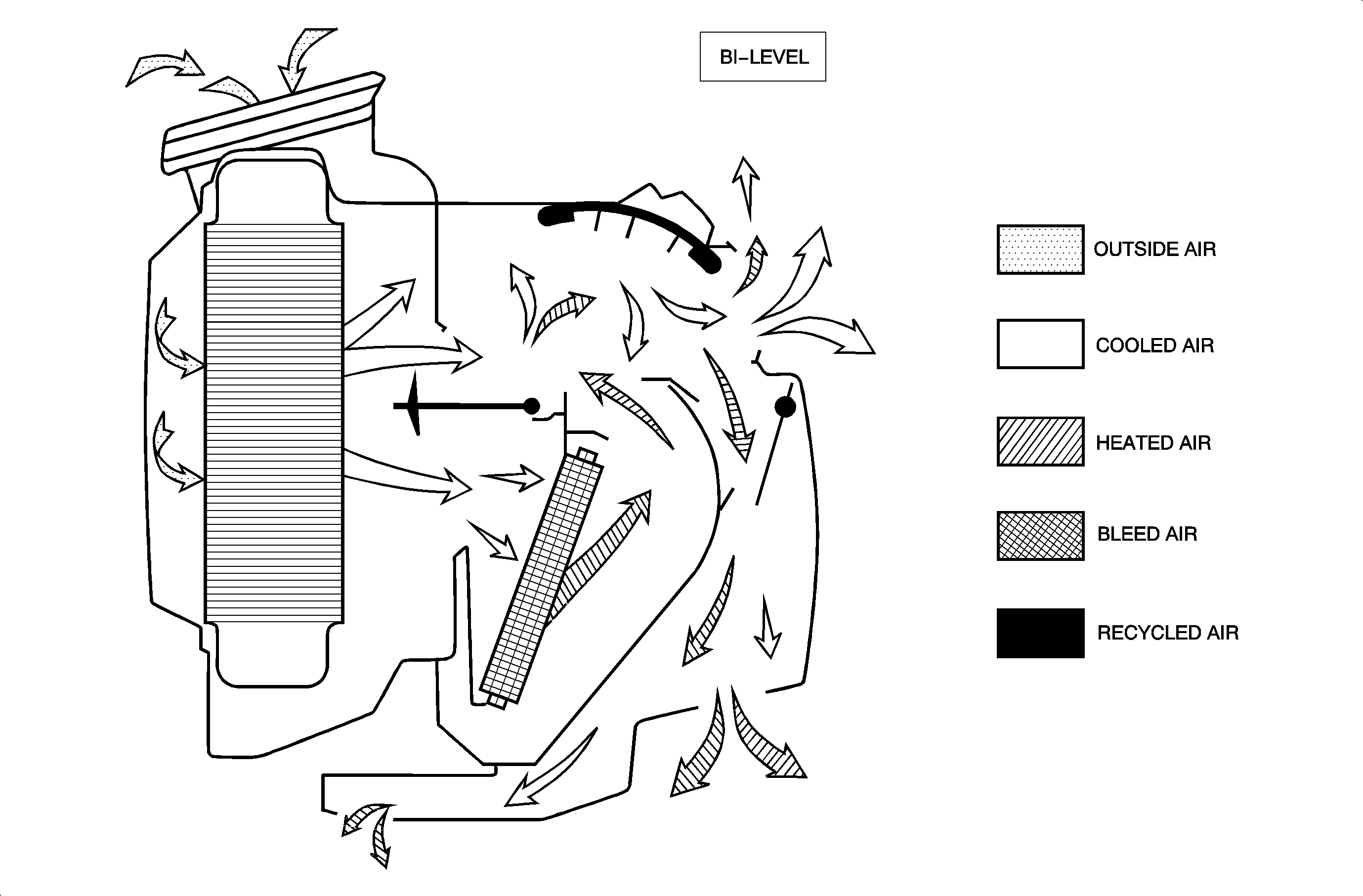 BI-LEVEL

OUTSIDE AIR

COOLED AIR

HEATED AIR

BLEED AIR

RECYCLED AIR