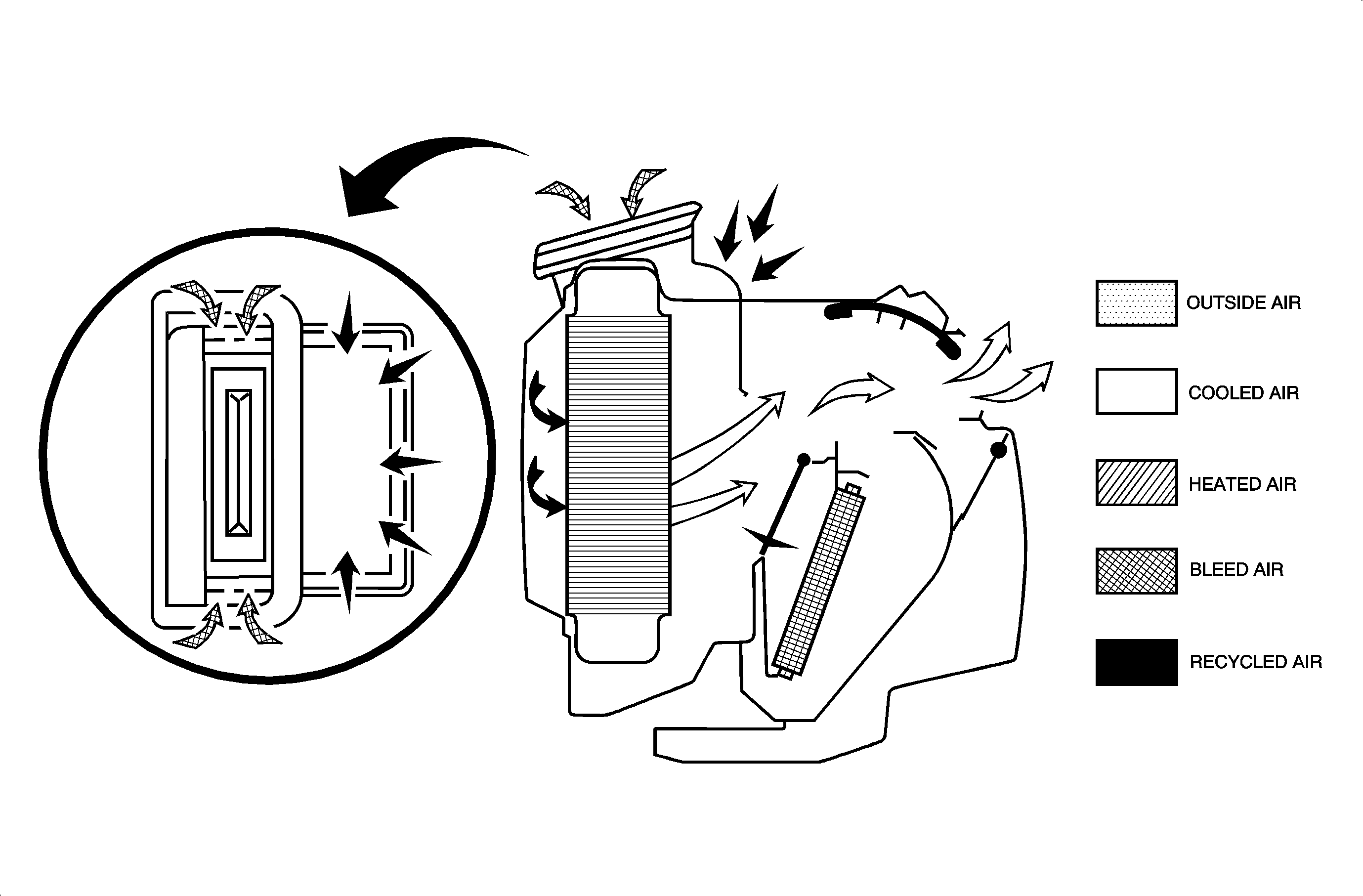 OUTSIDE AIR
COOLED AIR
HEATED AIR
BLEED AIR
RECYCLED AIR