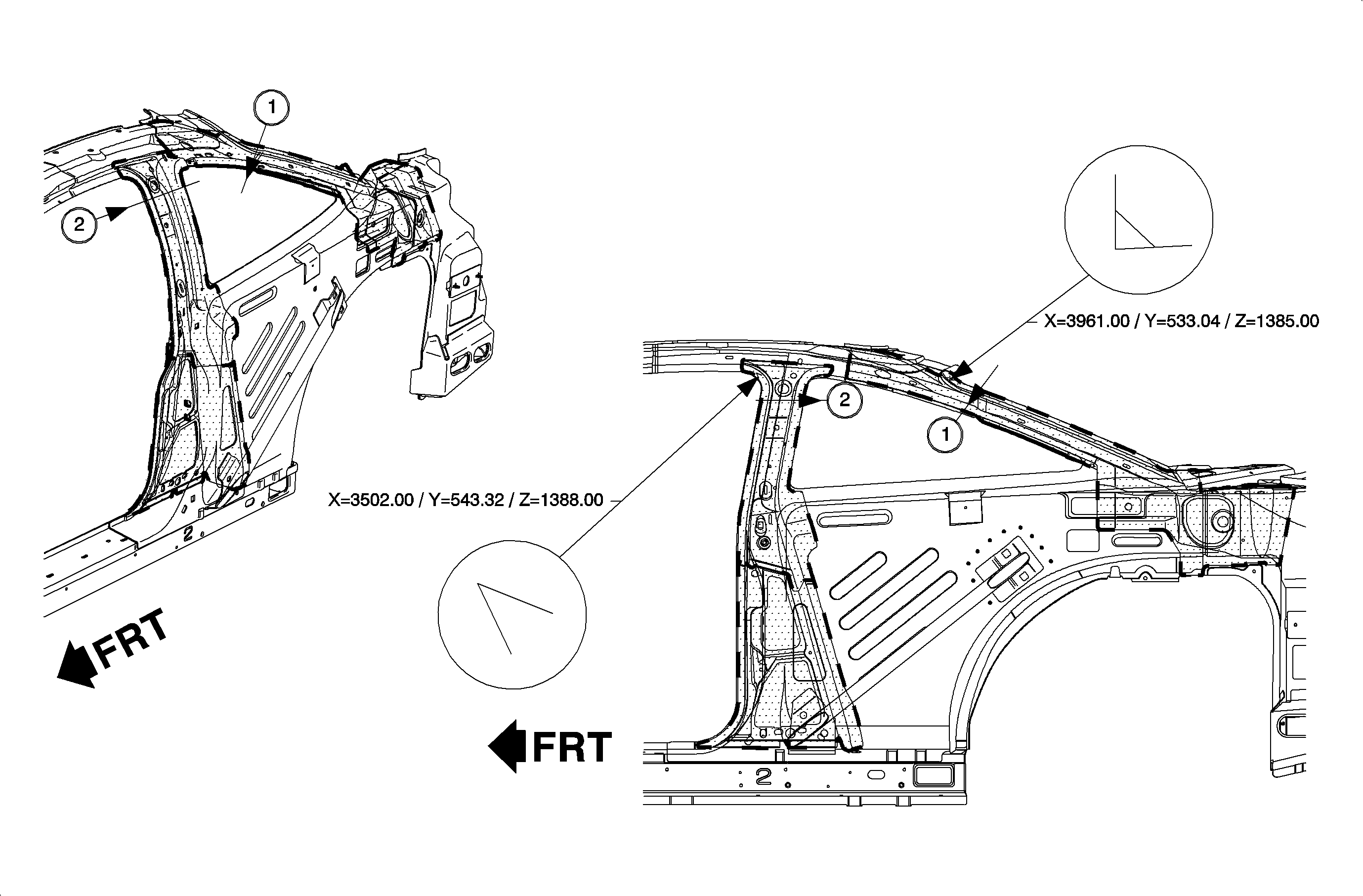 1

2

2

FRT

X=3961.00 / Y=533.04 / Z=1385.00

2

1

X=3502.00 / Y=543.32 / Z=1388.00

FRT

2