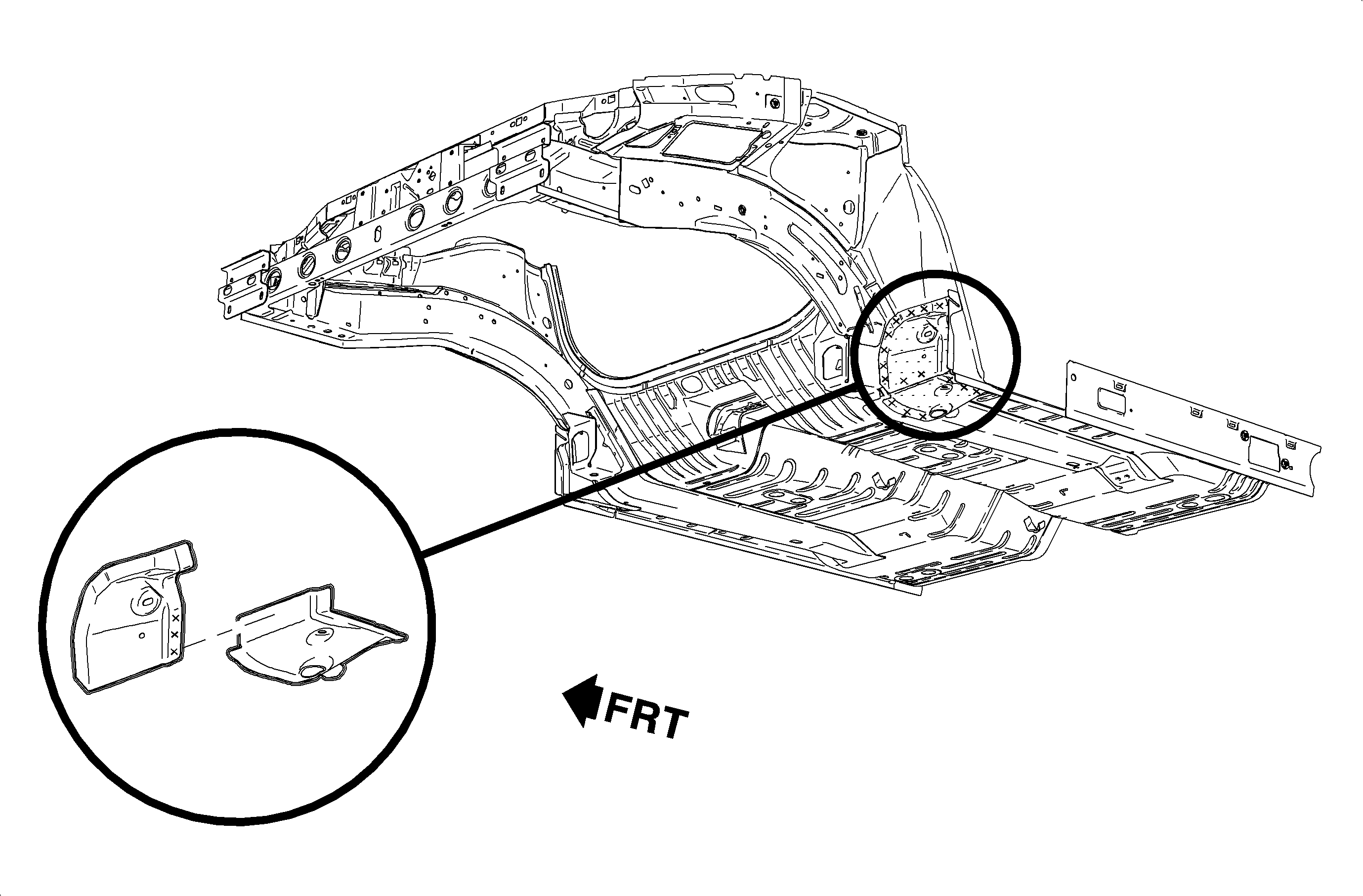 FRT