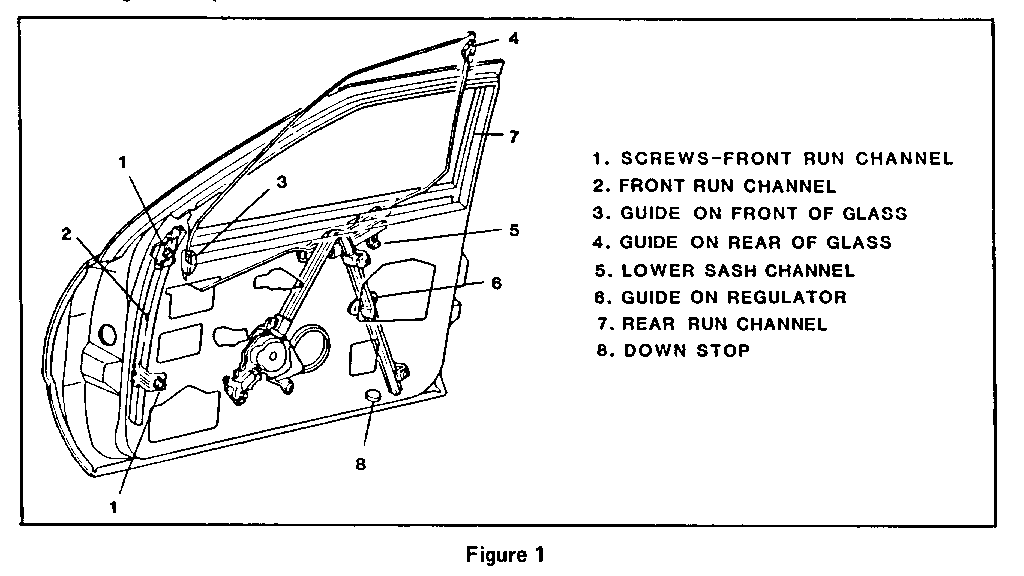 4
7
1
3
2
5
6
8
1

1. SCREWS-FRONT RUN CHANNEL
2. FRONT RUN CHANNEL
3. GUIDE ON FRONT OF GLASS
4. GUIDE ON REAR OF GLASS
5. LOWER SASH CHANNEL
6. GUIDE ON REGULATOR
7. REAR RUN CHANNEL
8. DOWN STOP

Figure 1