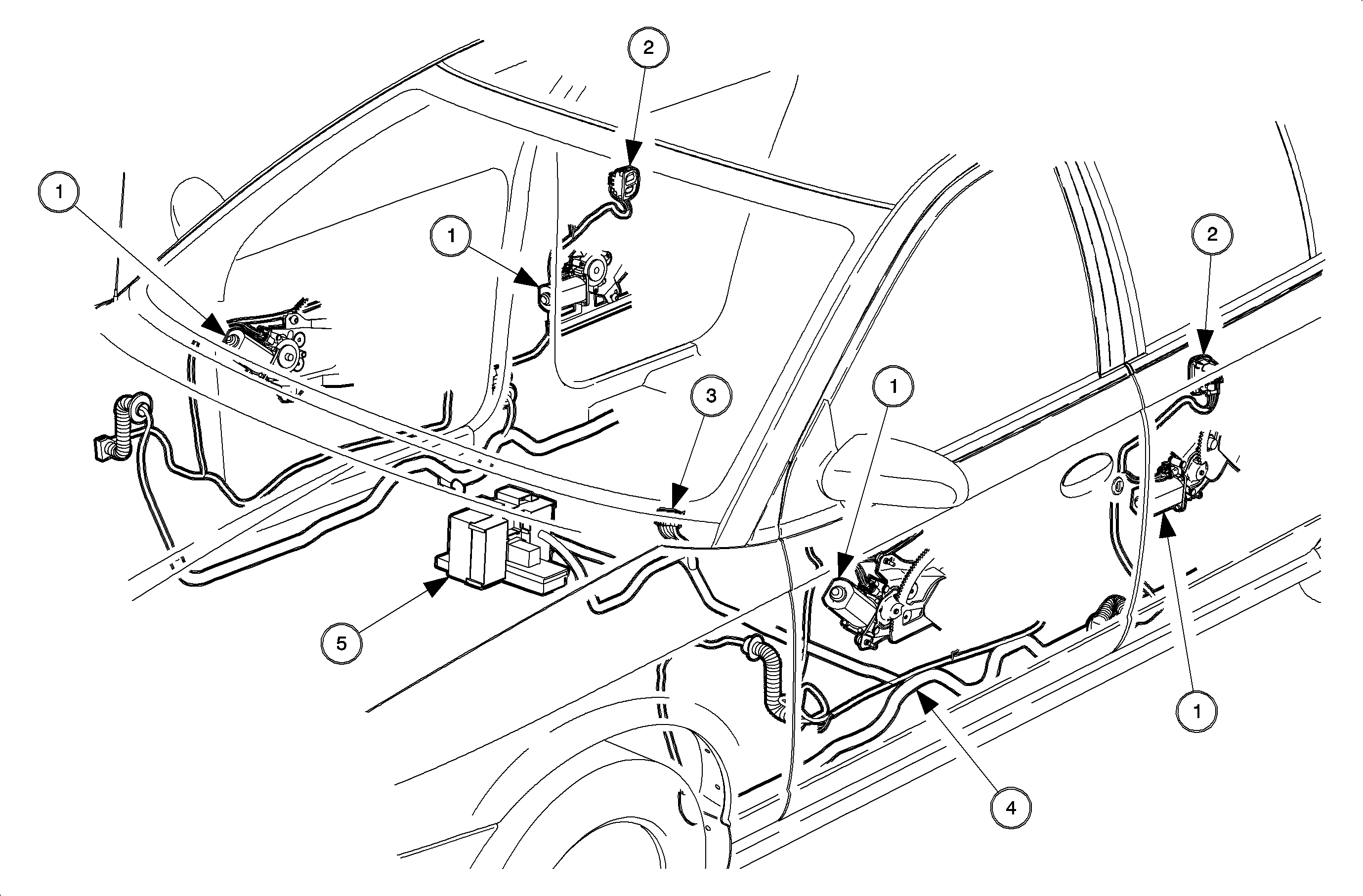 2
1
1
2
3
1
5
1
4