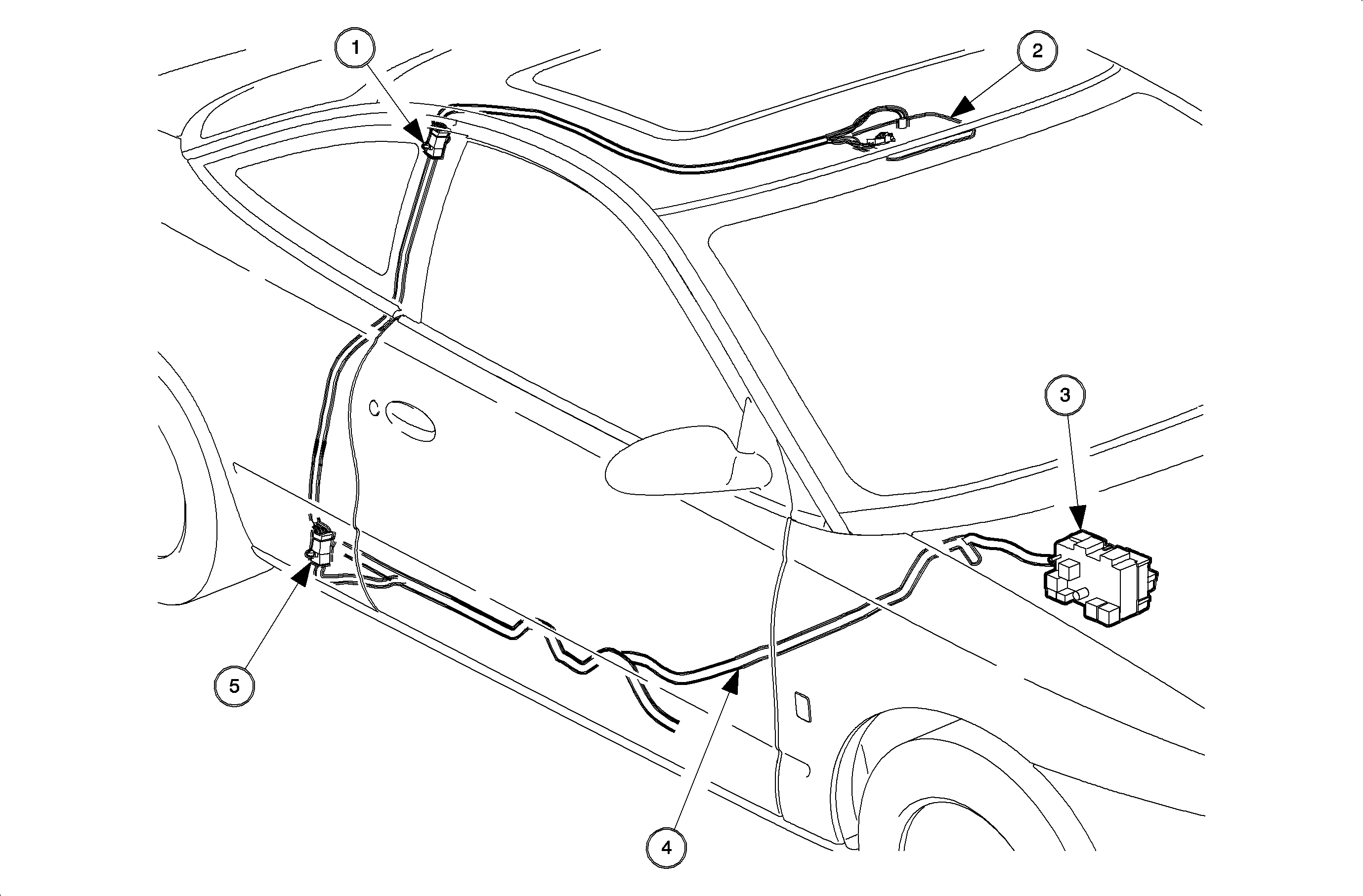 1
2
3
5
4