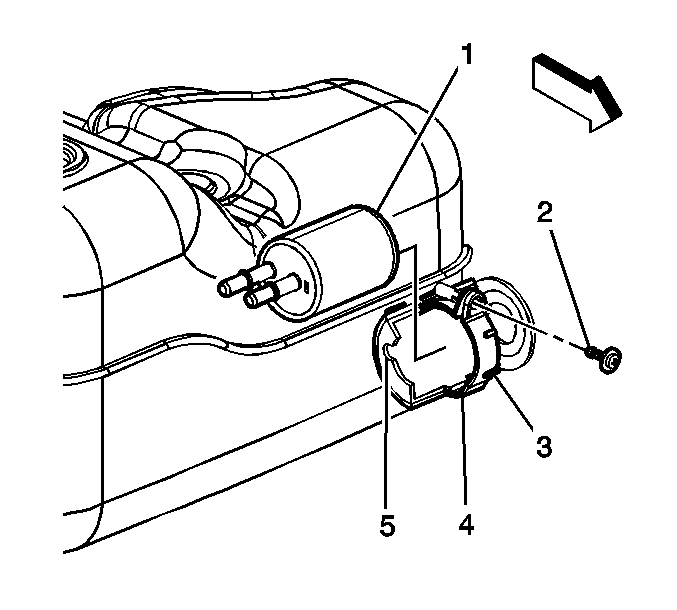 1
2
3
5
4