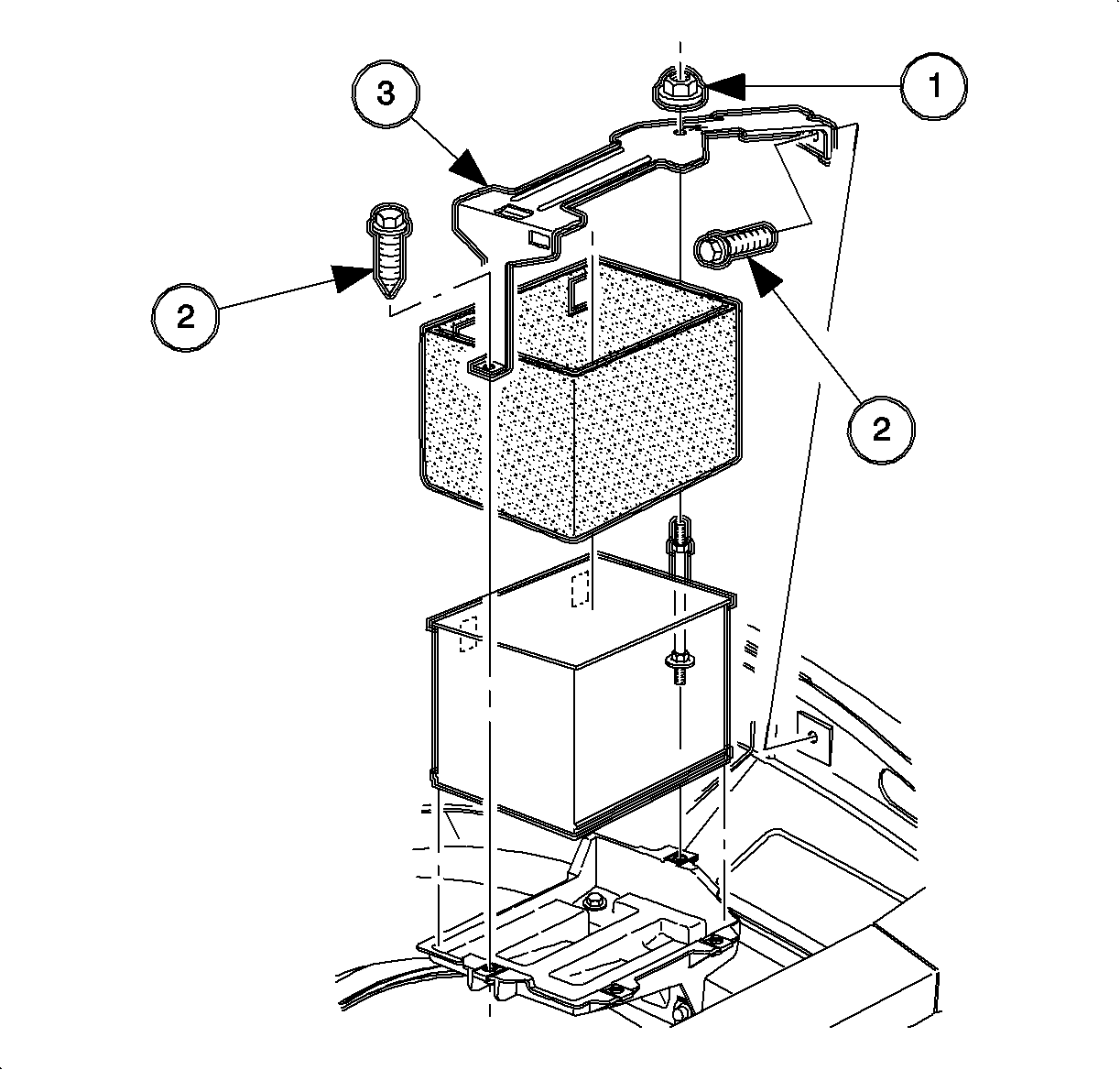 3
1
2
2