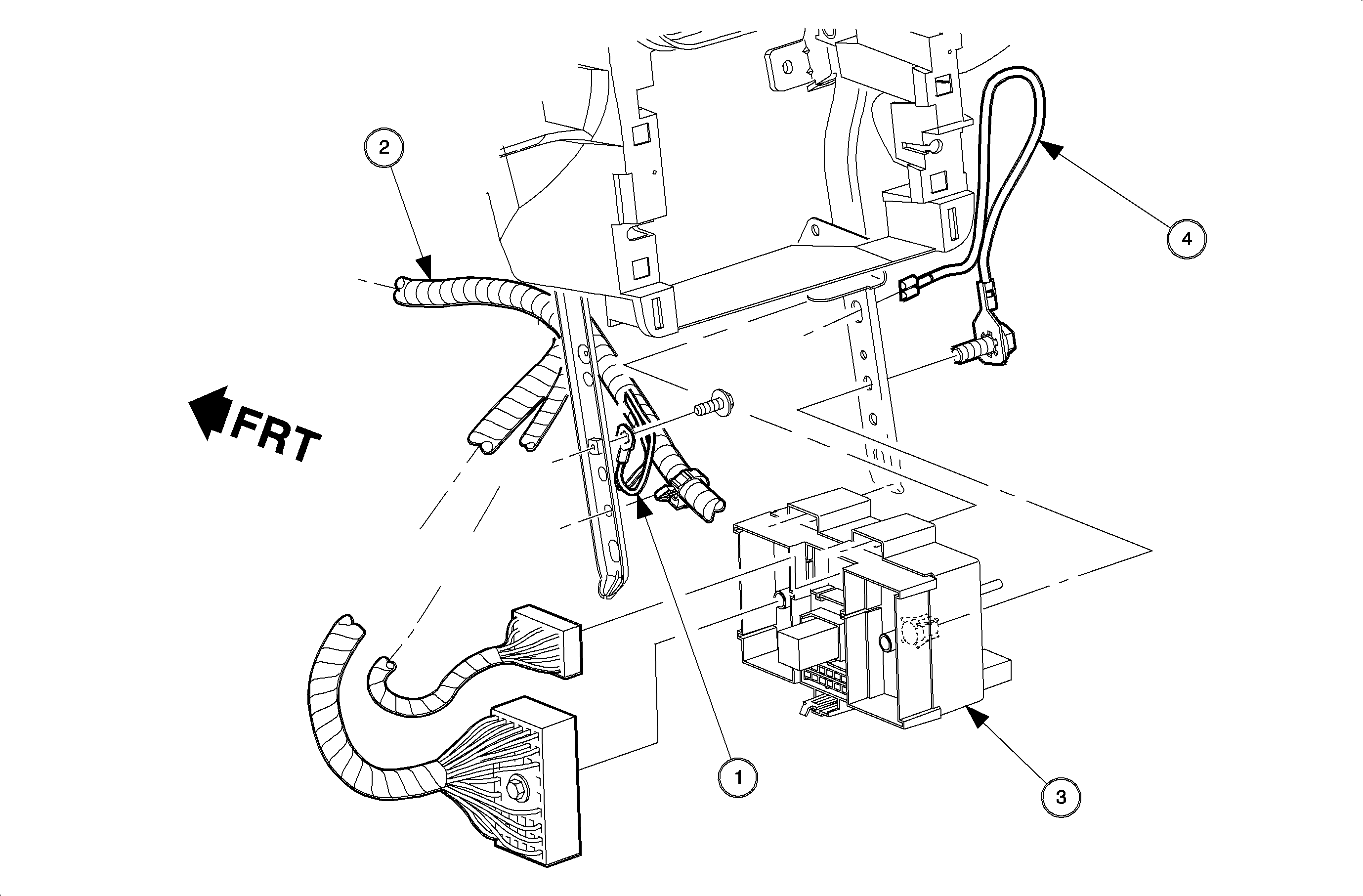 2

4

FRT

1

3