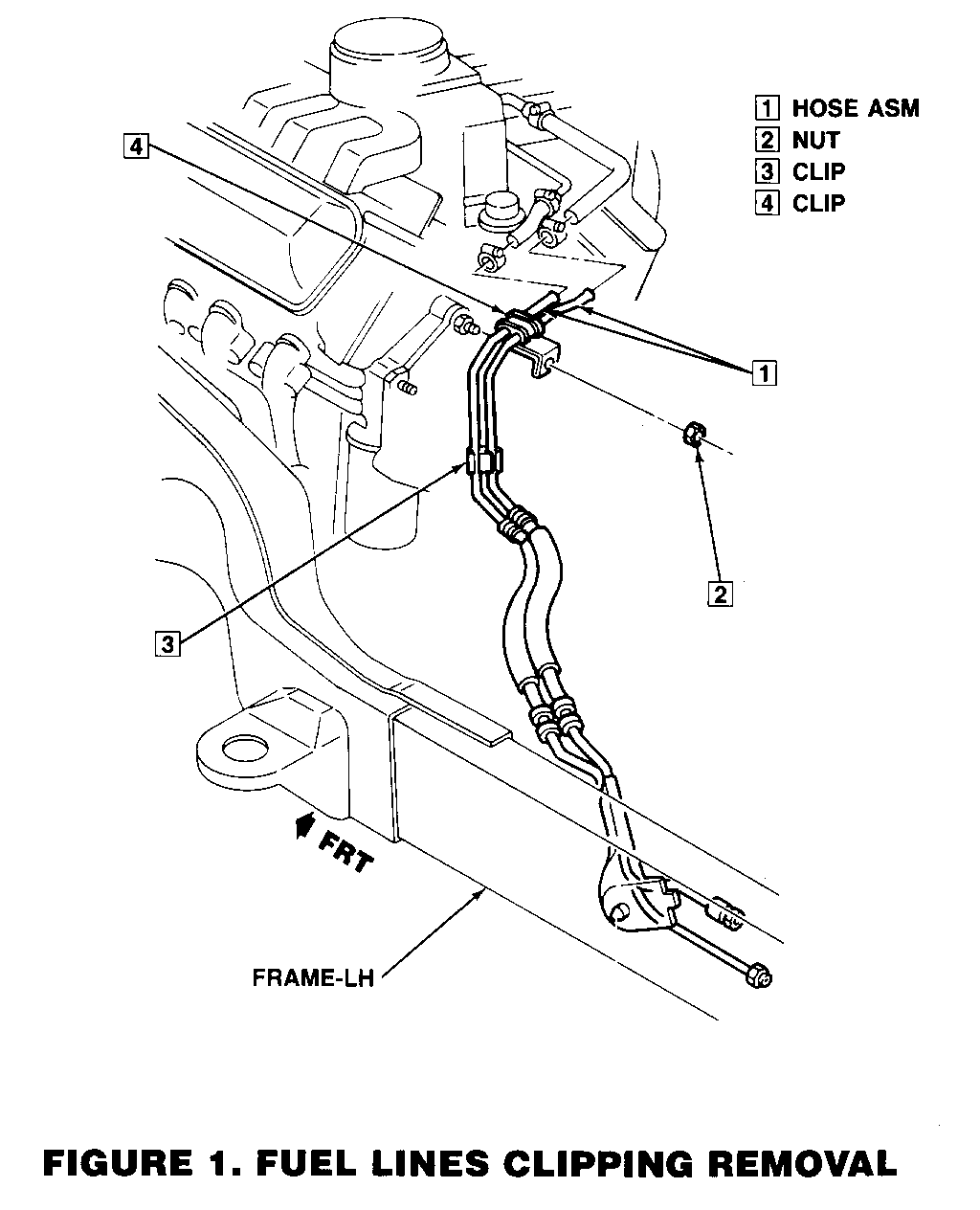 1 HOSE ASM
2 NUT
3 CLIP
4 CLIP

4

1

2

3

FRT

FRAME-LH

FIGURE 1. FUEL LINES CLIPPING REMOVAL