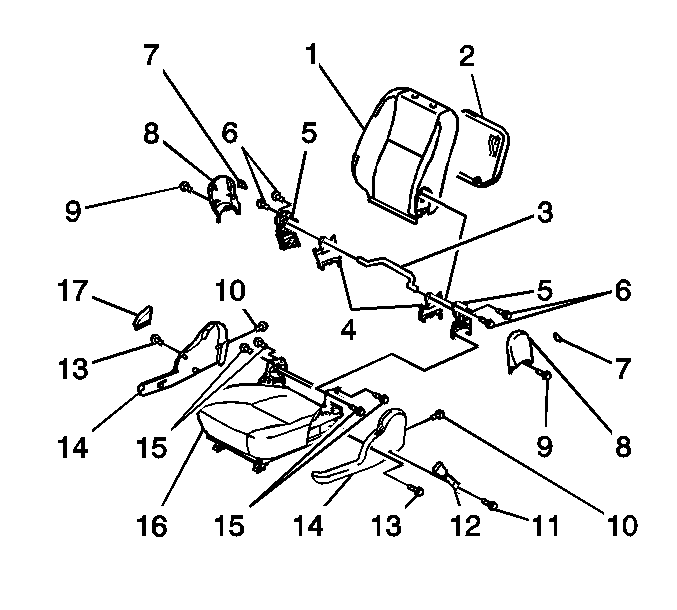 7
1
2
8
6
5
9
3
17
10
5
6
4
13
7
14
15
9
8
16
15
14
13
12
11
10