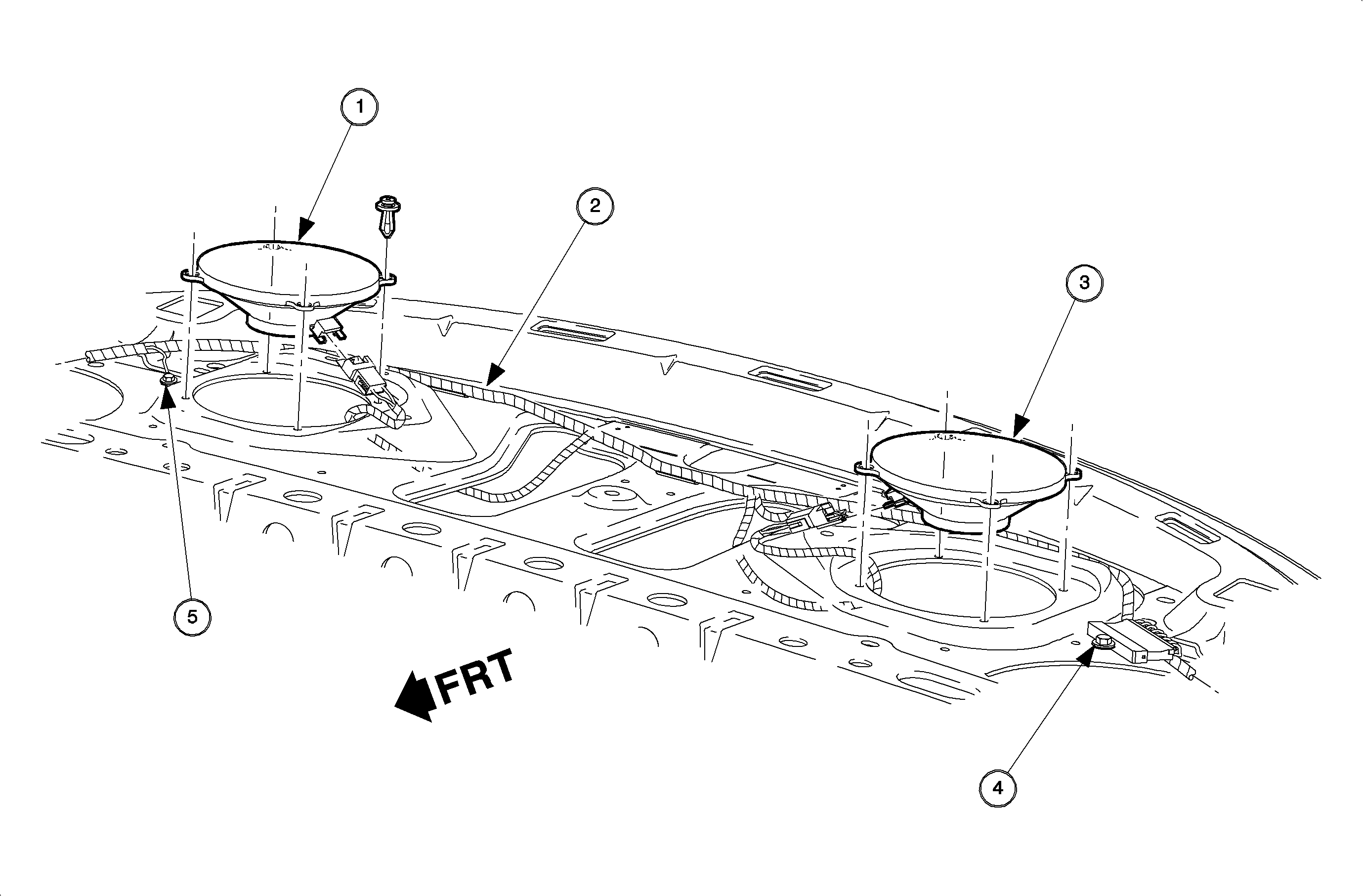 1

2

3

5

FRT

4