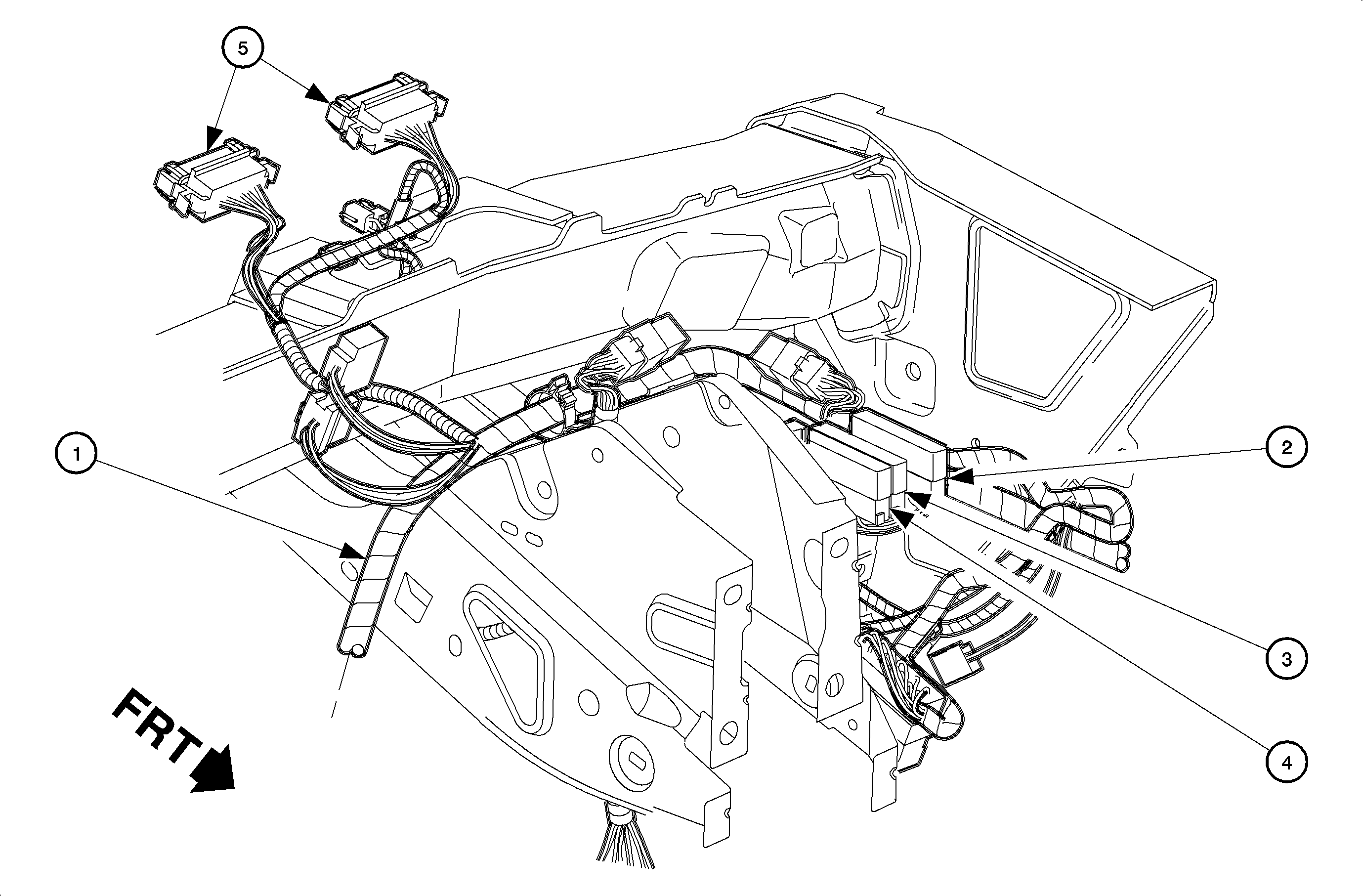 5

1

2

3

4

FRT