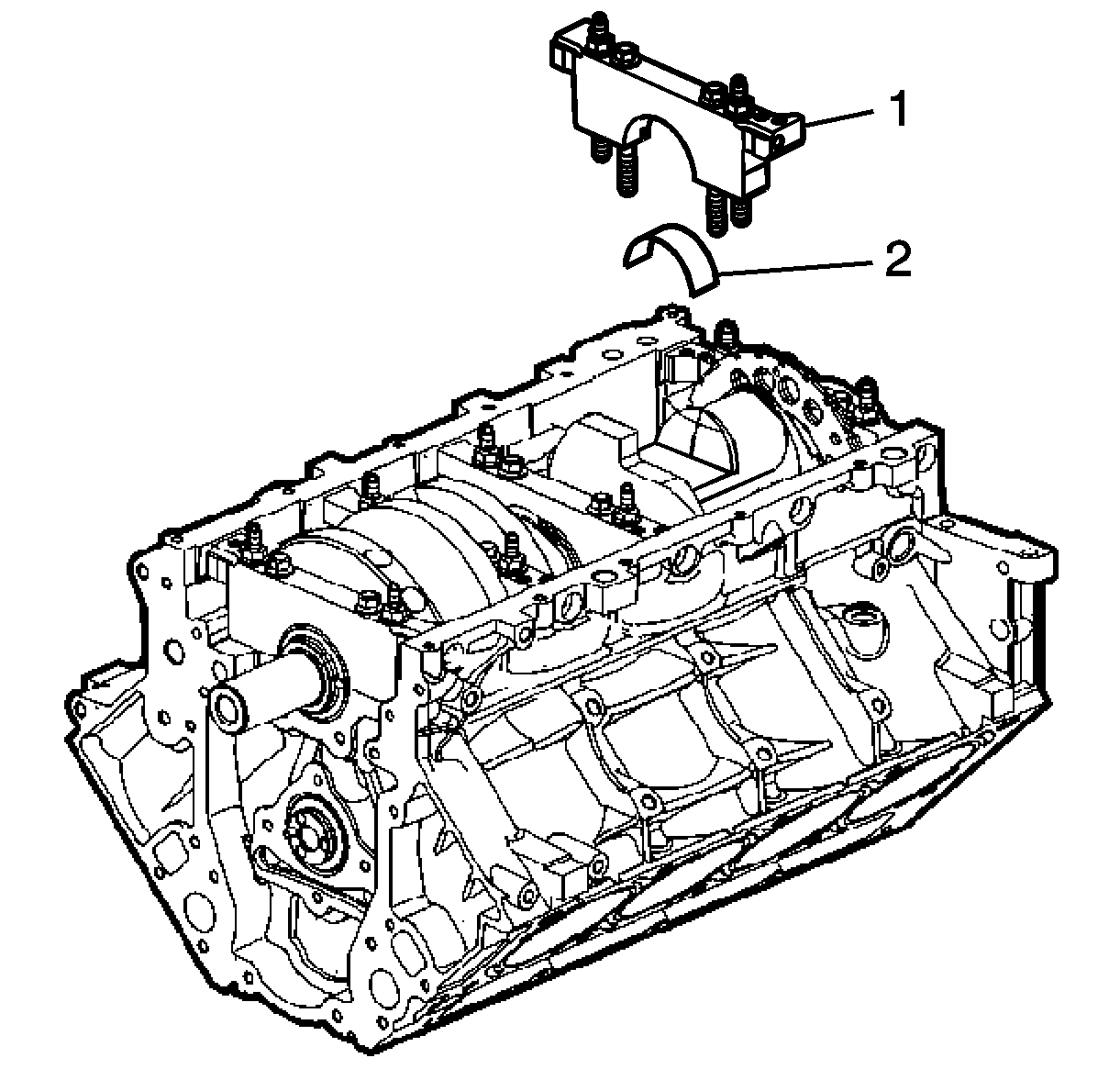 1
2