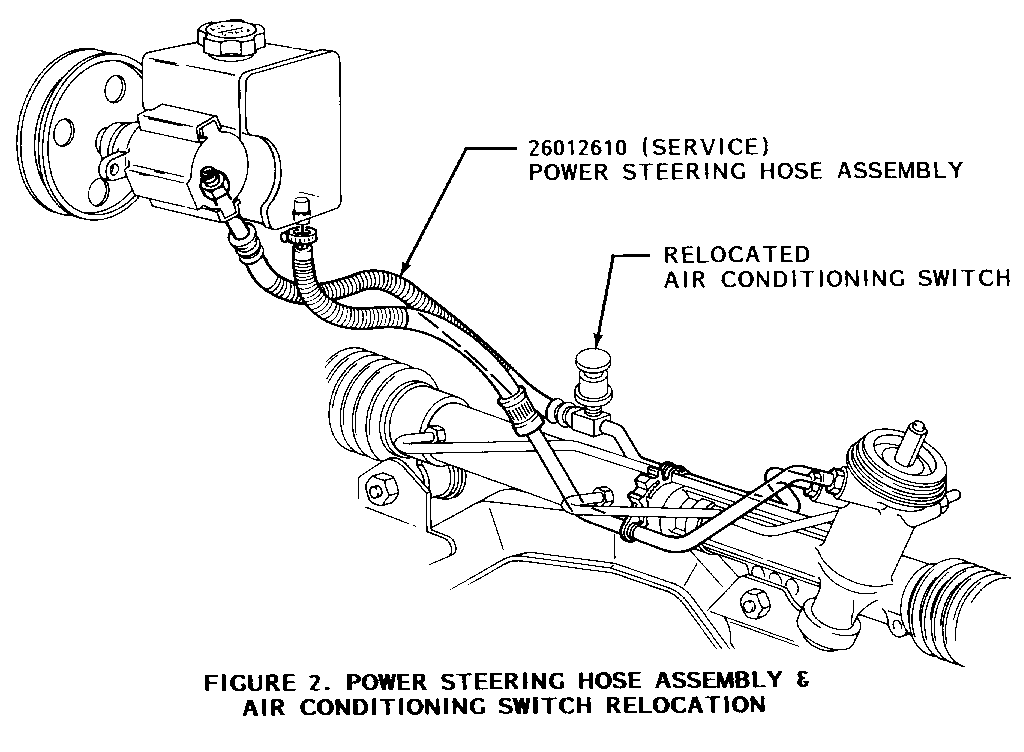 26012610 (SERVICE)
POWER STEERING HOSE ASSEMBLY

RELOCATED
AIR CONDITIONING SWITCH

FIGURE 2. POWER STEERING HOSE ASSEMBLY &
AIR CONDITIONING SWITCH RELOCATION