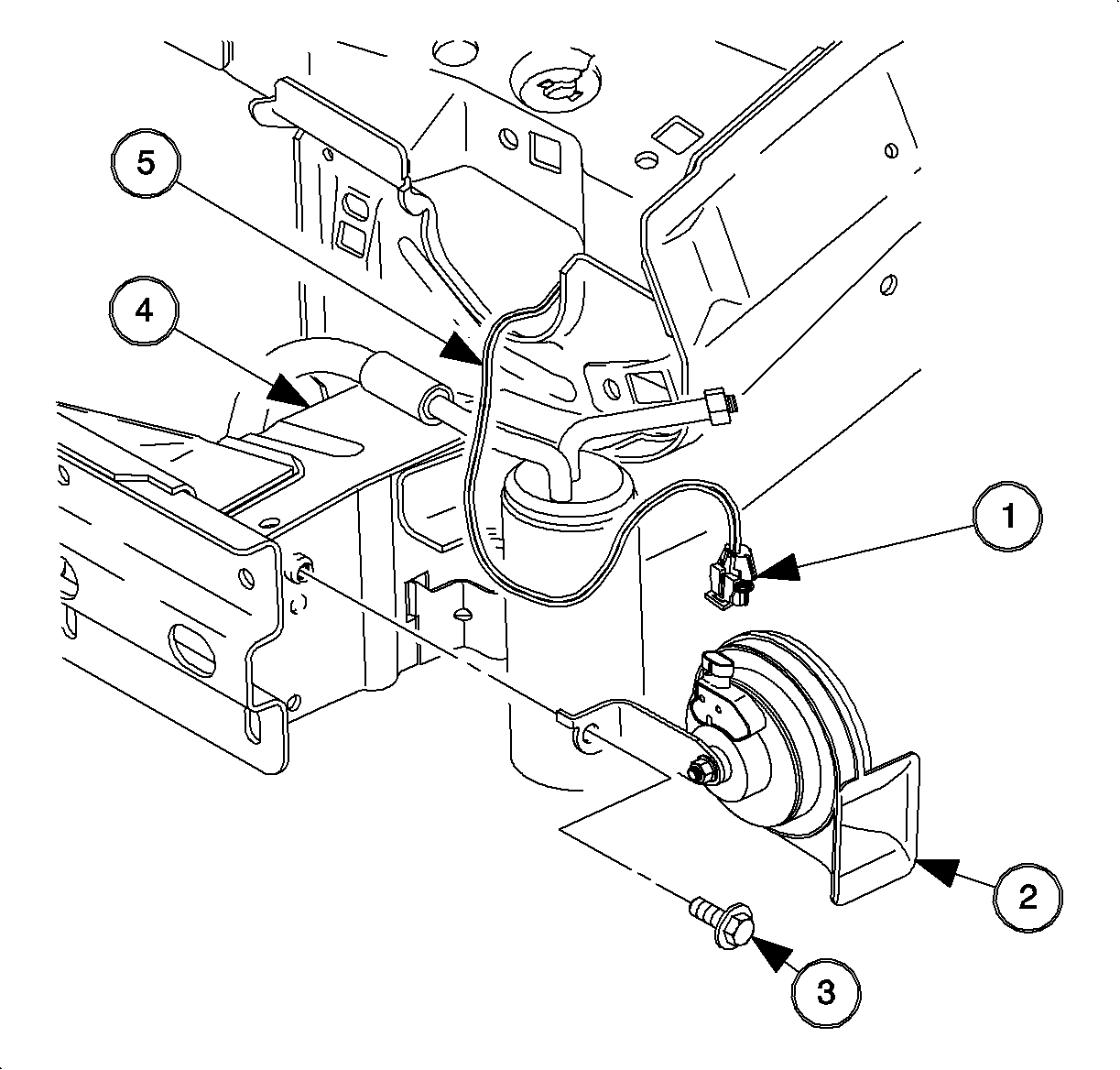 5
4
1
2
3