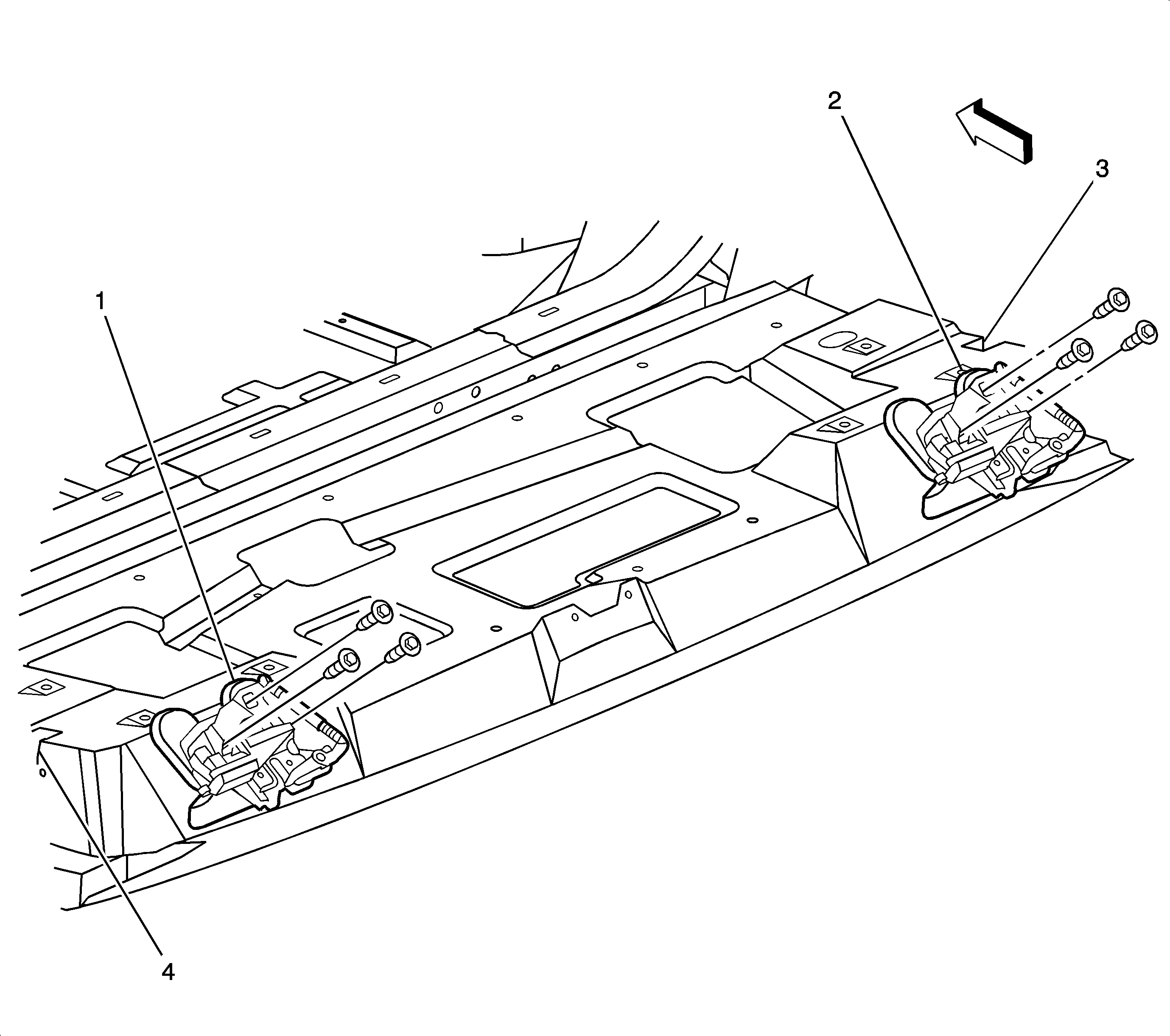 2

3

1

4