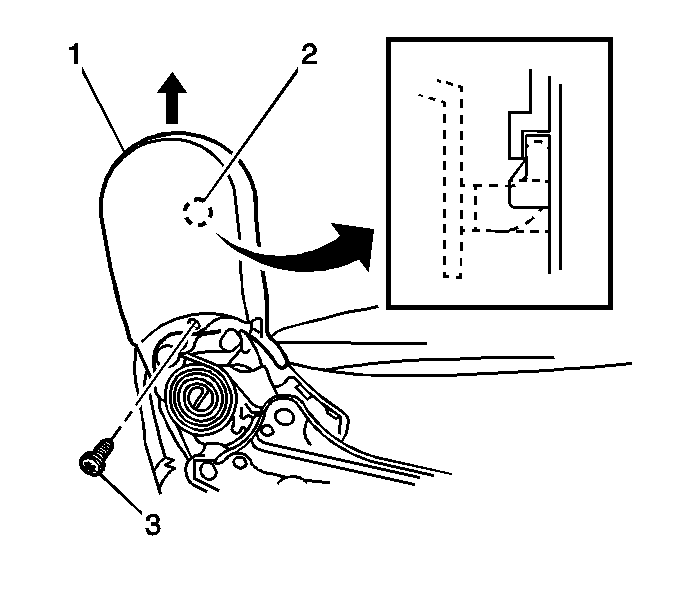 1
2
3