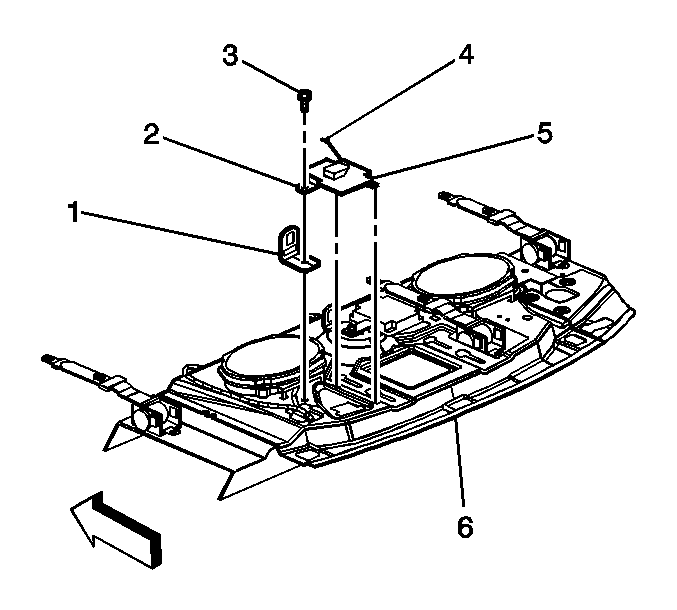 3
4
2
5
1
6