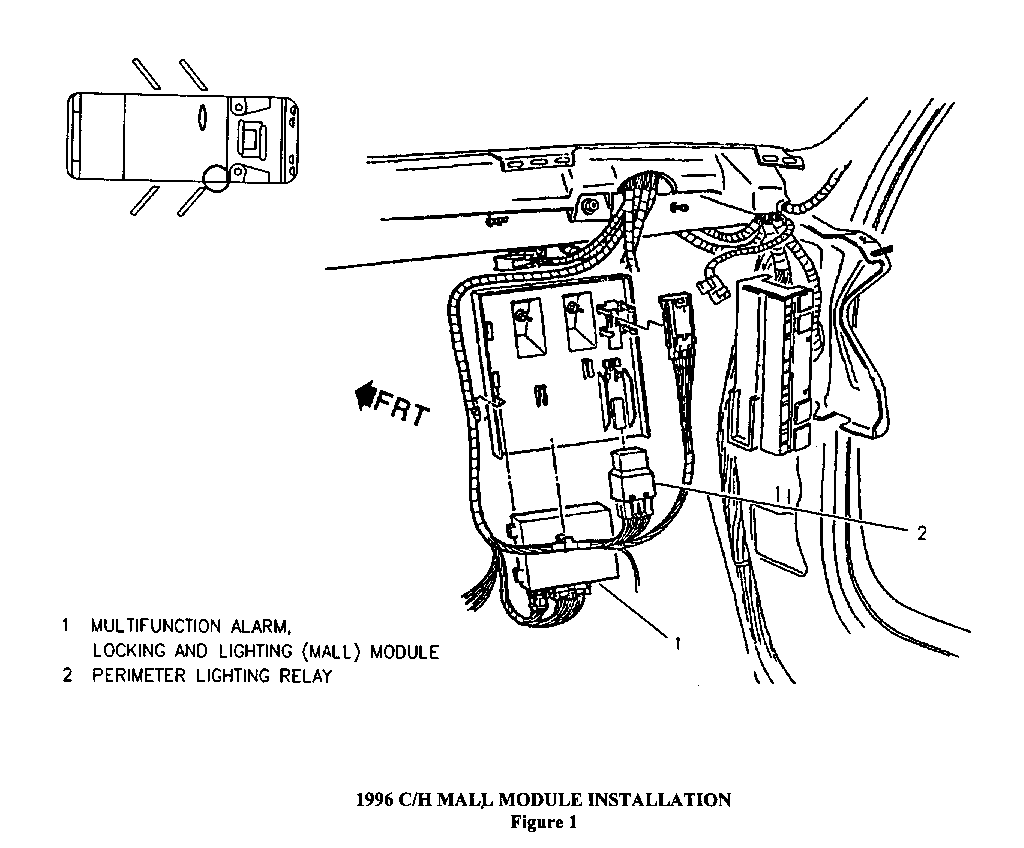 FRT

2

1

1 MULTIFUNCTION ALARM, LOCKING AND LIGHTING (MALL) MODULE
2 PERIMETER LIGHTING RELAY

1996 C/H MALL MODULE INSTALLATION
Figure 1