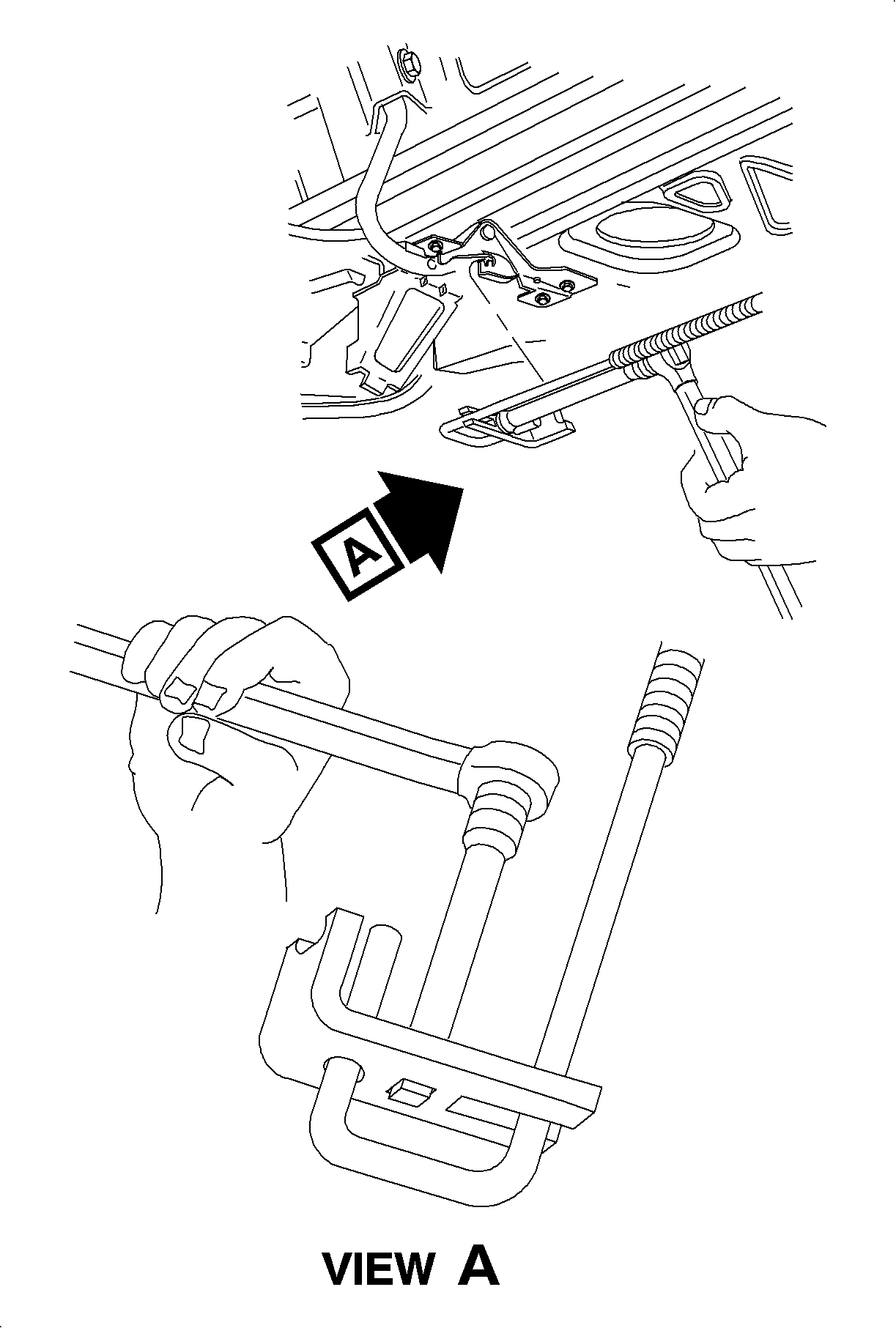 A

VIEW A