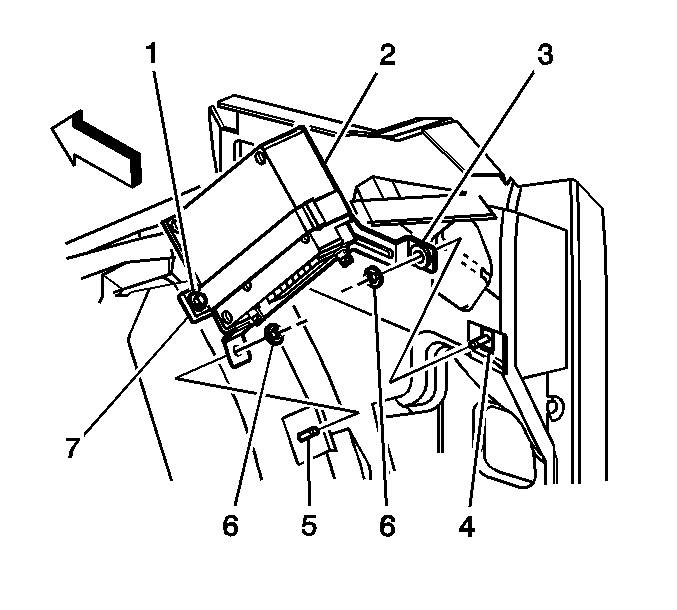 1
2
3
7
6
5
6
4